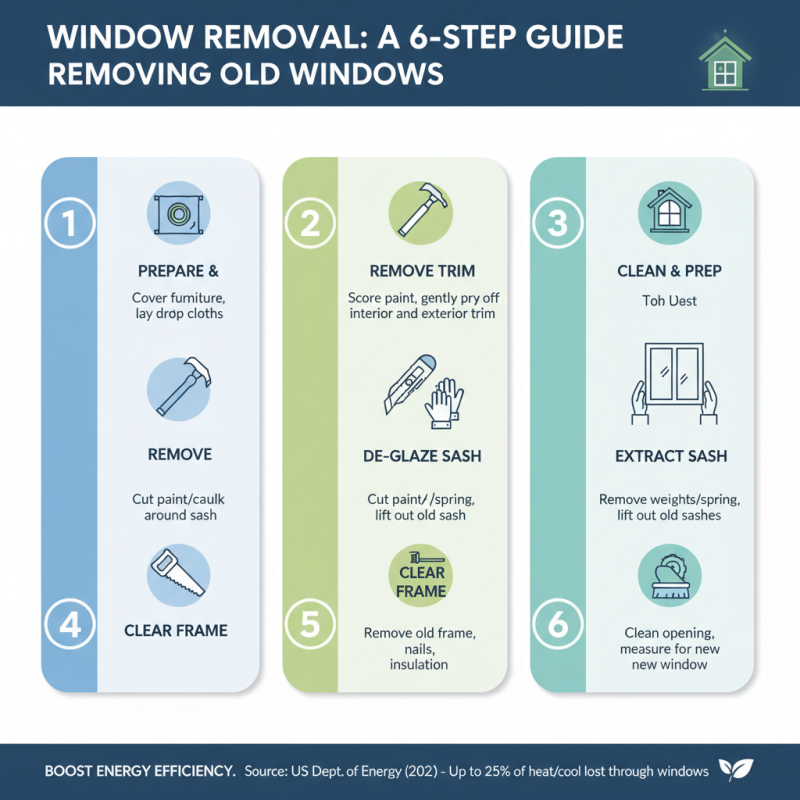 WINDOW REMOVAL: A 6-STEP GUIDE
REMOVING OLD WINDOWS

1

PREPARE &

Cover furniture, lay drop cloths

REMOVE

Cut paint/caulk around sash

4

CLEAR FRAME

2

REMOVE TRIM

Score paint, gently pry off interior and exterior trim

DE-GLAZE SASH

Cut paint/ /spring, lift out old sash

CLEAR FRAME

5

Remove old frame, nails, insulation

3

CLEAN & PREP

Toh Uest

EXTRACT SASH

Remove weights/spring, lift out old sashes

6

Clean opening, measure for new new window

BOOST ENERGY EFFICIENCY. Source: US Dept. of Energy (202) - Up to 25% of heat/cool lost through windows