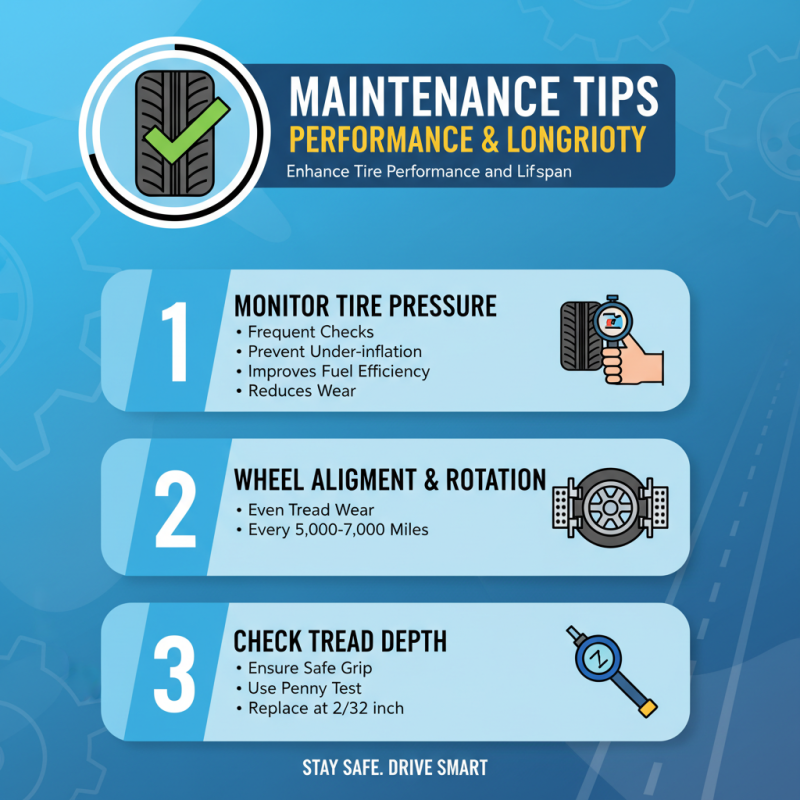 MAINTENANCE TIPS
PERFORMANCE & LONGRIOTY
Enhance Tire Performance and Lifspan

1
MONITOR TIRE PRESSURE
• Frequent Checks
• Prevent Under-inflation
• Improves Fuel Efficiency
• Reduces Wear

2
WHEEL ALIGMENT & ROTATION
• Even Tread Wear
• Every 5,000-7,000 Miles

3
CHECK TREAD DEPTH
• Ensure Safe Grip
• Use Penny Test
• Replace at 2/32 inch

STAY SAFE. DRIVE SMART