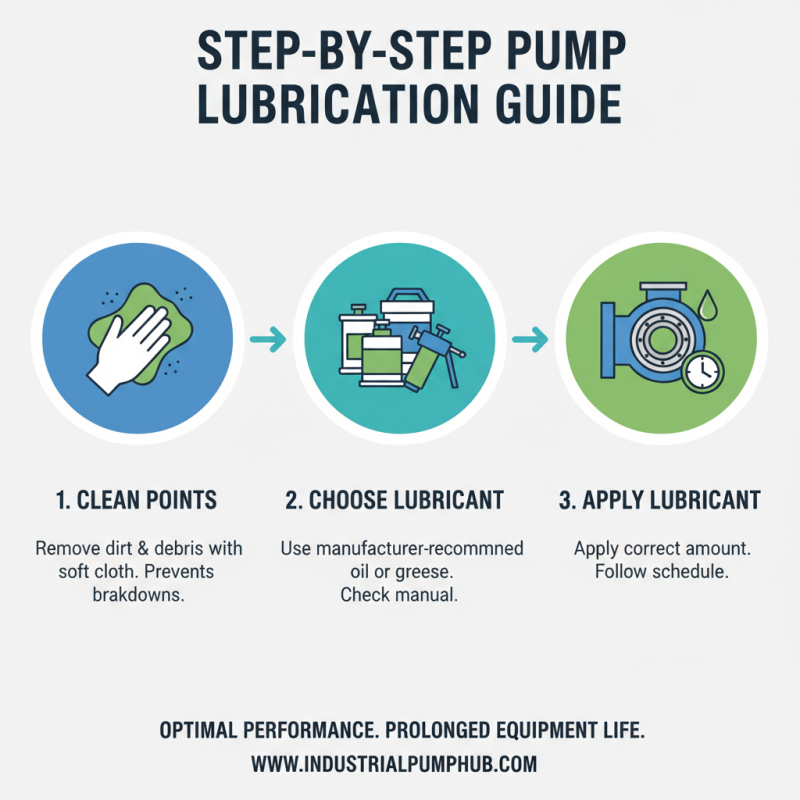 STEP-BY-STEP PUMP LUBRICATION GUIDE

1. CLEAN POINTS

Remove dirt & debris with soft cloth. Prevents brakdowns.

2. CHOOSE LUBRICANT

Use manufacturer-recommned oil or greese. Check manual.

3. APPLY LUBRICANT

Apply correct amount. Follow schedule.

OPTIMAL PERFORMANCE. PROLONGED EQUIPMENT LIFE.

WWW.INDUSTRIALPUMPHUB.COM