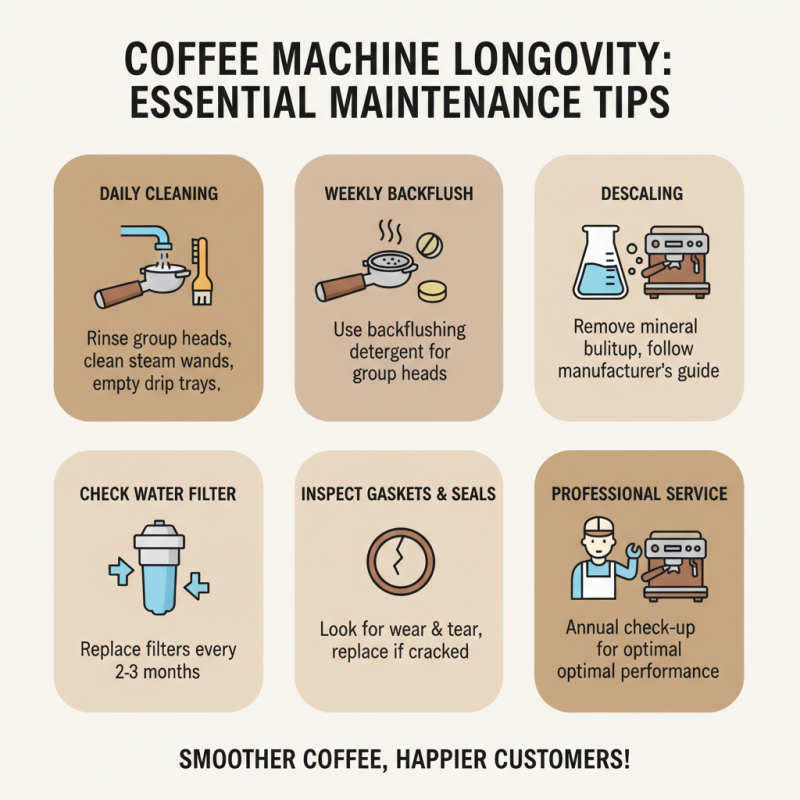 COFFEE MACHINE LONGOVITY: ESSENTIAL MAINTENANCE TIPS

DAILY CLEANING

Rinse group heads, clean steam wands, empty drip trays.

WEEKLY BACKFLUSH

Use backflushing detergent for group heads

DESCALING

Remove mineral bulitup, follow manufacturer's guide

CHECK WATER FILTER

Replace filters every 2-3 months

INSPECT GASKETS & SEALS

Look for wear & tear, replace if cracked

PROFESSIONAL SERVICE

Annual check-up for optimal optimal performance

SMOOTHER COFFEE, HAPPIER CUSTOMERS!