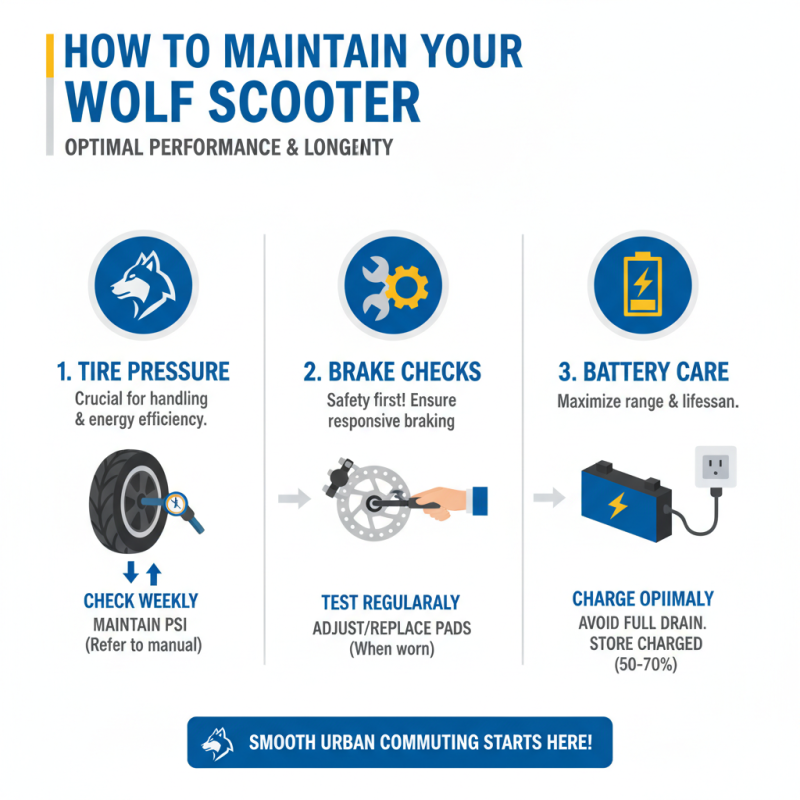 HOW TO MAINTAIN YOUR WOLF SCOOTER

OPTIMAL PERFORMANCE & LONGENTY

1. TIRE PRESSURE

Crucial for handling & energy efficiency.

CHECK WEEKLY

MAINTAIN PSI (Refer to manual)

2. BRAKE CHECKS

Safety first! Ensure responsive braking

TEST REGULARALY

ADJUST/REPLACE PADS (When worn)

3. BATTERY CARE

Maximize range & lifessan.

CHARGE OPIIMALY

AVOID FULL DRAIN. STORE CHARGED (50-70%)

SMOOTH URBAN COMMUTING STARTS HERE!