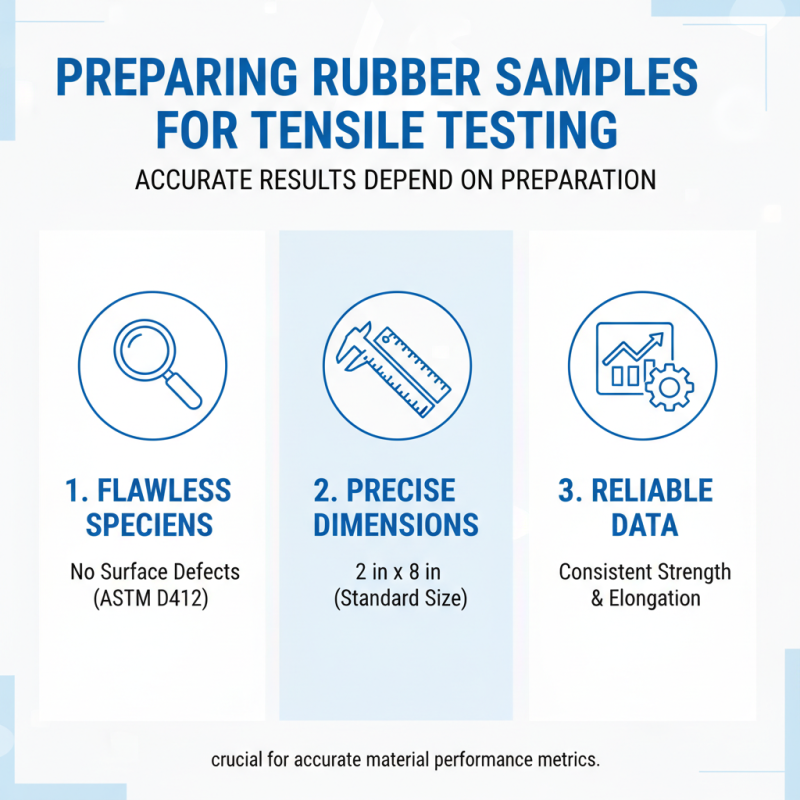 PREPARING RUBBER SAMPLES FOR TENSILE TESTING

ACCURATE RESULTS DEPEND ON PREPARATION

1. FLAWLESS SPECIENS

No Surface Defects (ASTM D412)

2. PRECISE DIMENSIONS

2 in x 8 in (Standard Size)

3. RELIABLE DATA

Consistent Strength & Elongation

crucial for accurate material performance metrics.