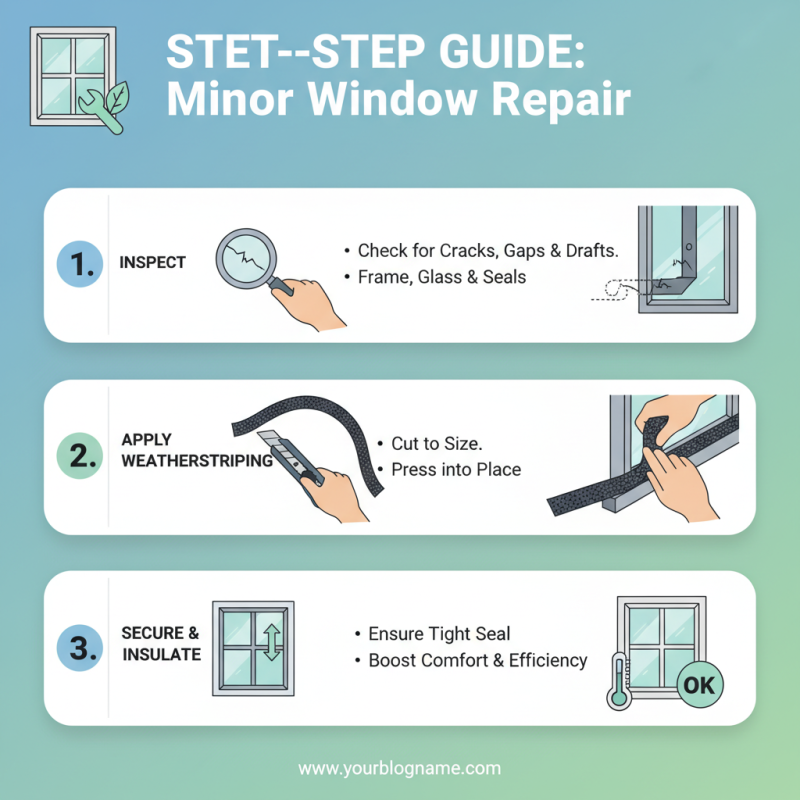 STET--STEP GUIDE:
Minor Window Repair

1. INSPECT

• Check for Cracks, Gaps & Drafts.
• Frame, Glass & Seals

2. APPLY WEATHERSTRIPING

• Cut to Size.
• Press into Place

3. SECURE & INSULATE

• Ensure Tight Seal
• Boost Comfort & Efficiency

OK

www.yourblogname.com