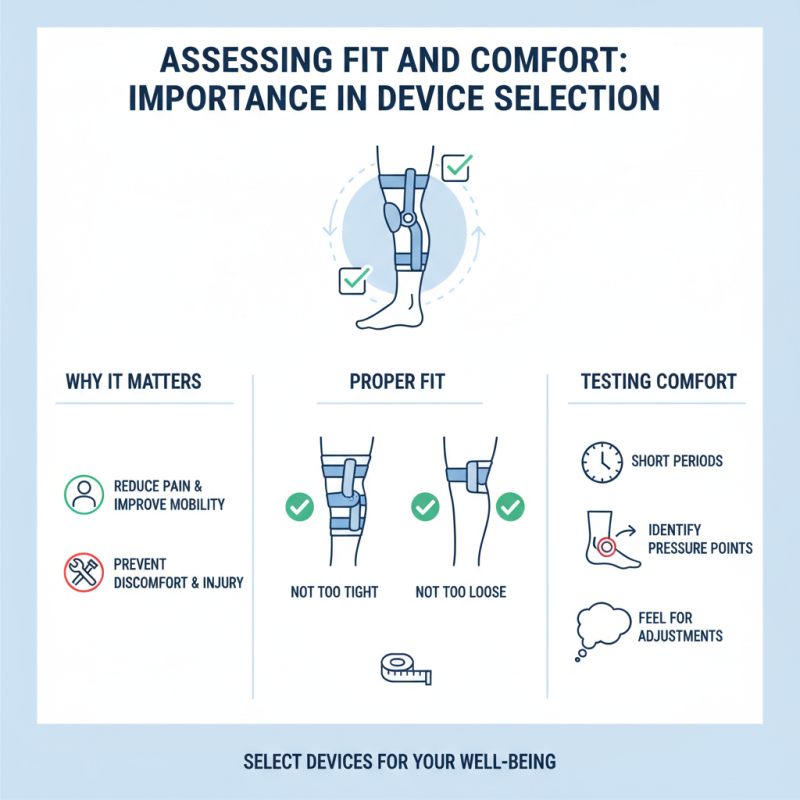 ASSESSING FIT AND COMFORT: IMPORTANCE IN DEVICE SELECTION

WHY IT MATTERS

REDUCE PAIN & IMPROVE MOBILITY

PREVENT DISCOMFORT & INJURY

PROPER FIT

NOT TOO TIGHT

NOT TOO LOOSE

TESTING COMFORT

SHORT PERIODS

IDENTIFY PRESSURE POINTS

FEEL FOR ADJUSTMENTS

SELECT DEVICES FOR YOUR WELL-BEING