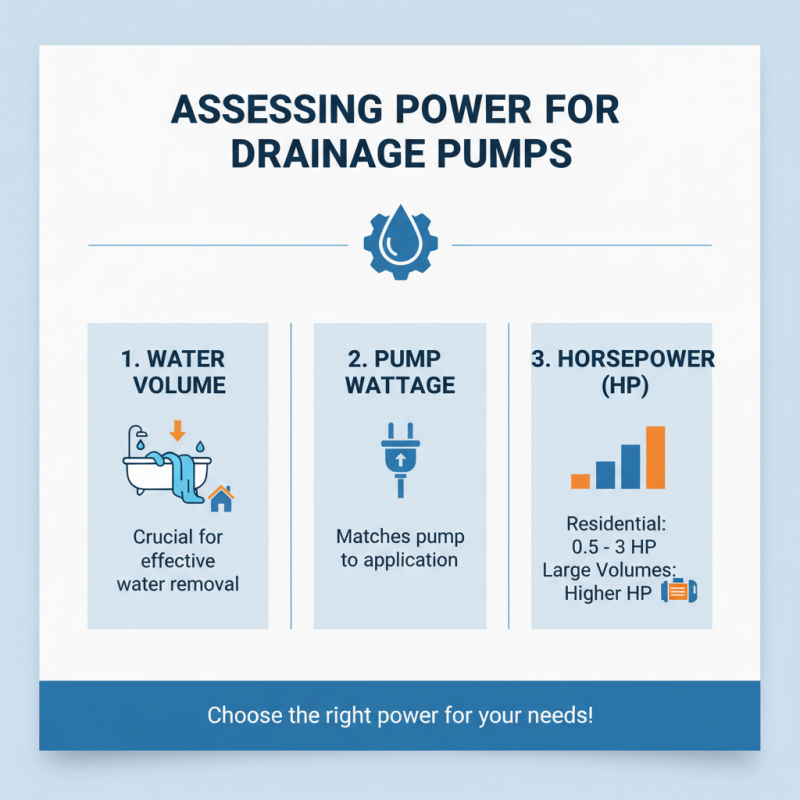 ASSESSING POWER FOR DRAINAGE PUMPS

1. WATER VOLUME

Crucial for effective water removal

2. PUMP WATTAGE

Matches pump to application

3. HORSEPOWER (HP)

Residential: 0.5 - 3 HP
Large Volumes: Higher HP

Choose the right power for your needs!