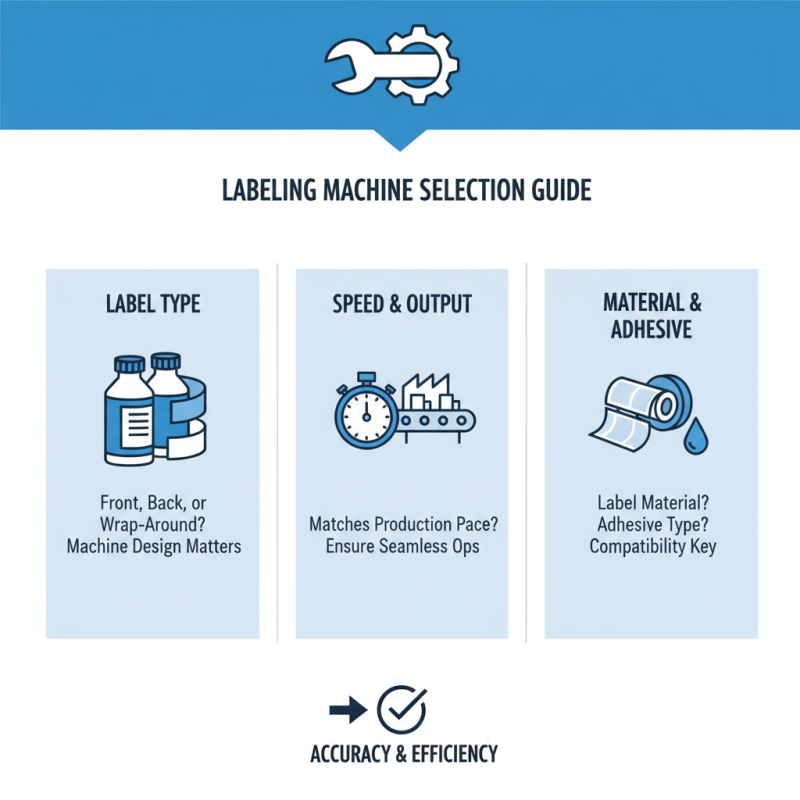 LABELING MACHINE SELECTION GUIDE

LABEL TYPE

Front, Back, or Wrap-Around? Machine Design Matters

SPEED & OUTPUT

Matches Production Pace? Ensure Seamless Ops

MATERIAL & ADHESIVE

Label Material? Adhesive Type? Compatibility Key

ACCURACY & EFFICIENCY