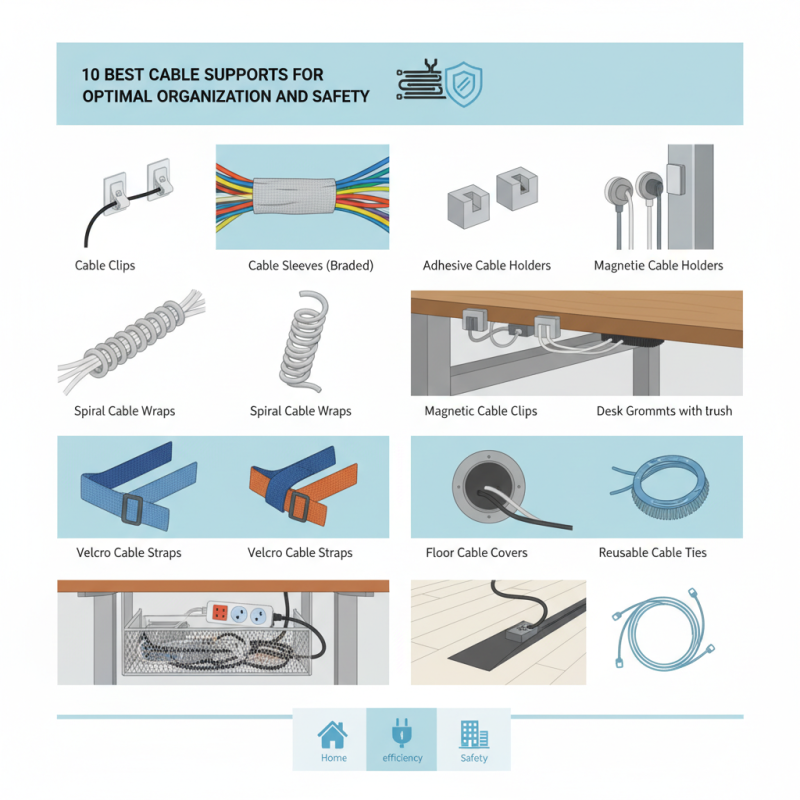 10 BEST CABLE SUPPORTS FOR OPTIMAL ORGANIZATION AND SAFETY

Cable Clips

Cable Sleeves (Braded)

Adhesive Cable Holders

Magnetie Cable Holders

Spiral Cable Wraps

Spiral Cable Wraps

Magnetic Cable Clips

Desk Grommts with trush

Velcro Cable Straps

Velcro Cable Straps

Floor Cable Covers

Reusable Cable Ties

Home

efficiency

Safety