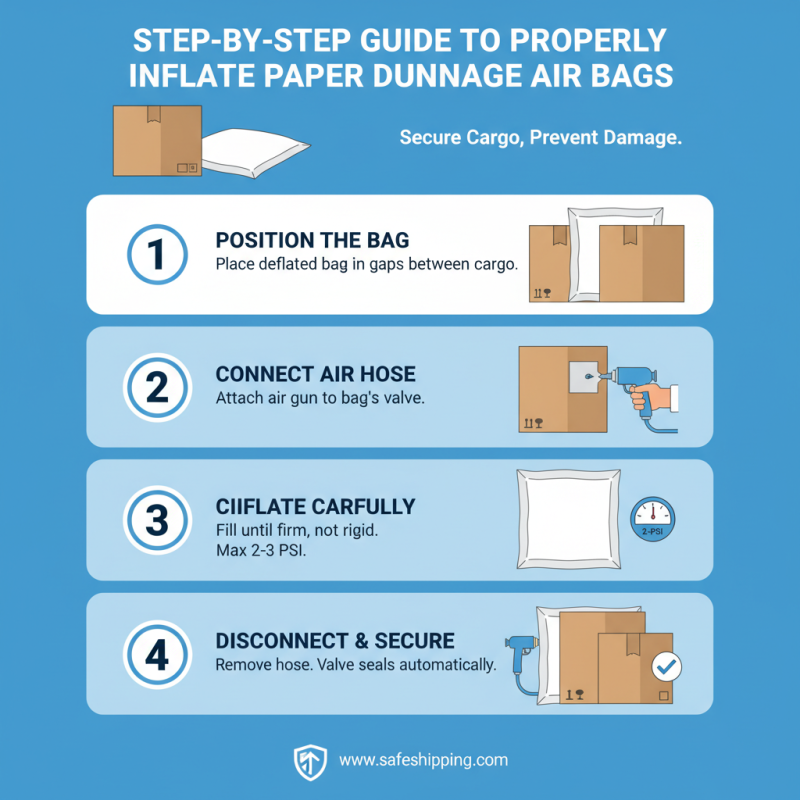 STEP-BY-STEP GUIDE TO PROPERLY INFLATE PAPER DUNNAGE AIR BAGS

Secure Cargo, Prevent Damage.

1
POSITION THE BAG
Place deflated bag in gaps between cargo.

2
CONNECT AIR HOSE
Attach air gun to bag's valve.

3
CIIFLATE CARFULLY
Fill until firm, not rigid.
Max 2-3 PSI.

2-PSI

4
DISCONNECT & SECURE
Remove hose. Valve seals automatically.

www.safeshipping.com