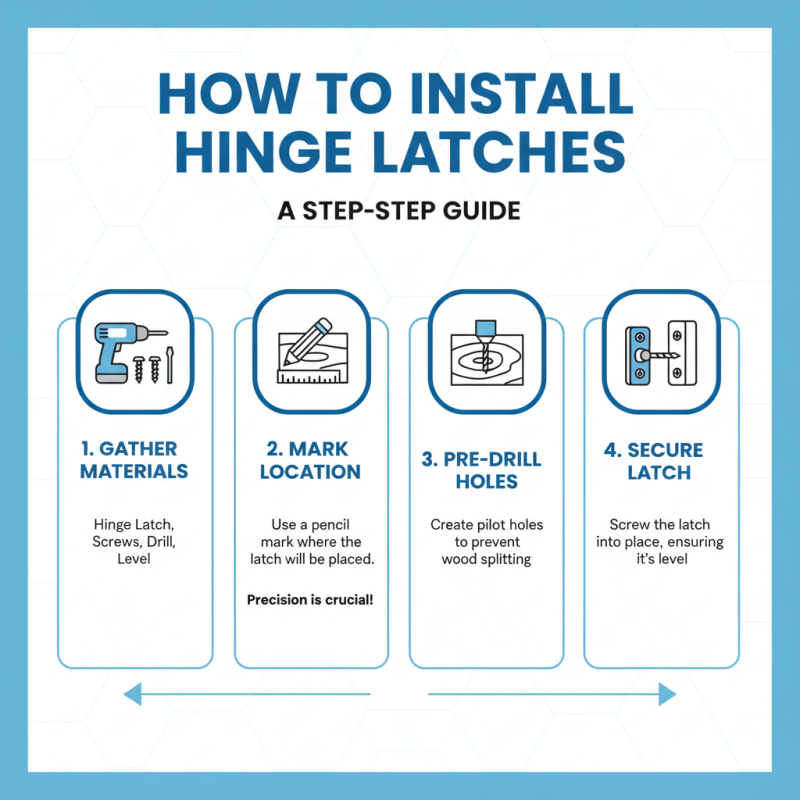 HOW TO INSTALL HINGE LATCHES

A STEP-STEP GUIDE

1. GATHER MATERIALS

Hinge Latch, Screws, Drill, Level

2. MARK LOCATION

Use a pencil mark where the latch will be placed.

Precision is crucial!

3. PRE-DRILL HOLES

Create pilot holes to prevent wood splitting

4. SECURE LATCH

Screw the latch into place, ensuring it's level