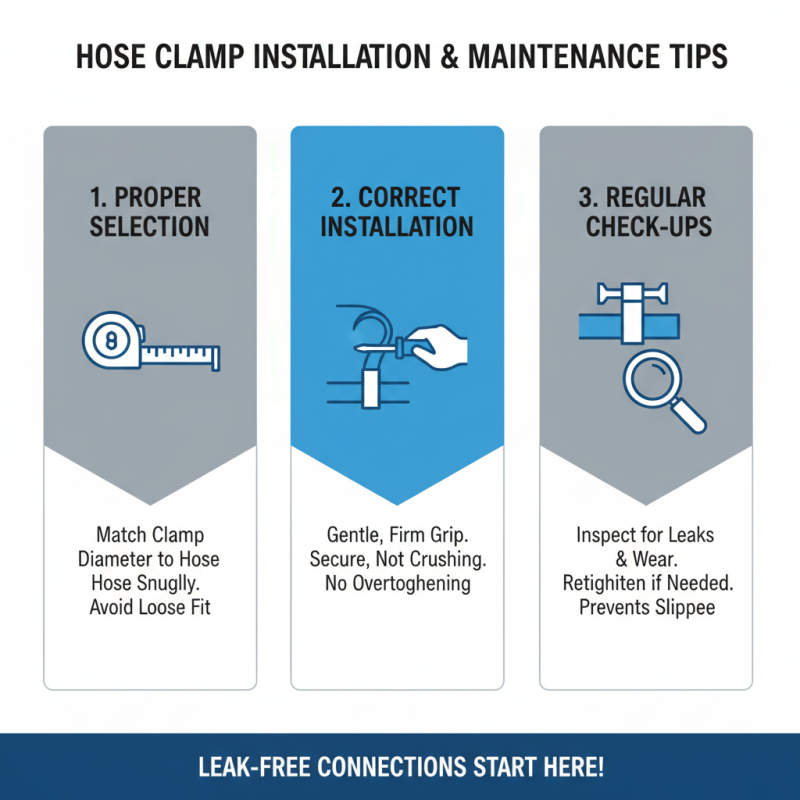 HOSE CLAMP INSTALLATION & MAINTENANCE TIPS

1. PROPER SELECTION

8

Match Clamp Diameter to Hose Hose Snuglly. Avoid Loose Fit

2. CORRECT INSTALLATION

Gentle, Firm Grip. Secure, Not Crushing. No Overtoghening

3. REGULAR CHECK-UPS

Inspect for Leaks & Wear. Retighiten if Needed. Prevents Slippee

LEAK-FREE CONNECTIONS START HERE!