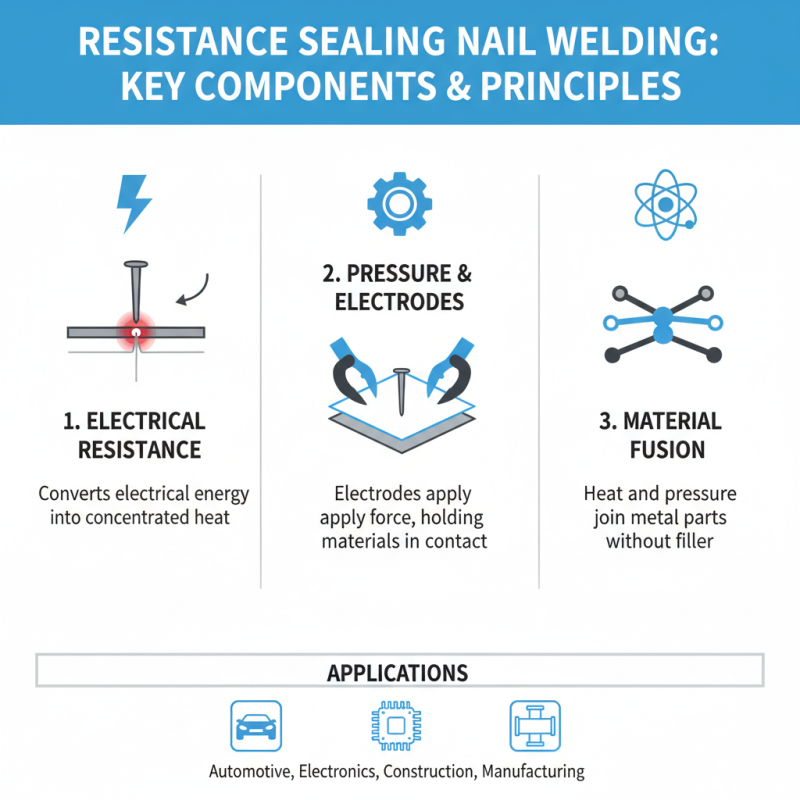 RESISTANCE SEALING NAIL WELDING: KEY COMPONENTS & PRINCIPLES

1. ELECTRICAL RESISTANCE

Converts electrical energy into concentrated heat

2. PRESSURE & ELECTRODES

Electrodes apply apply force, holding materials in contact

3. MATERIAL FUSION

Heat and pressure join metal parts without filler

APPLICATIONS

Automotive, Electronics, Construction, Manufacturing