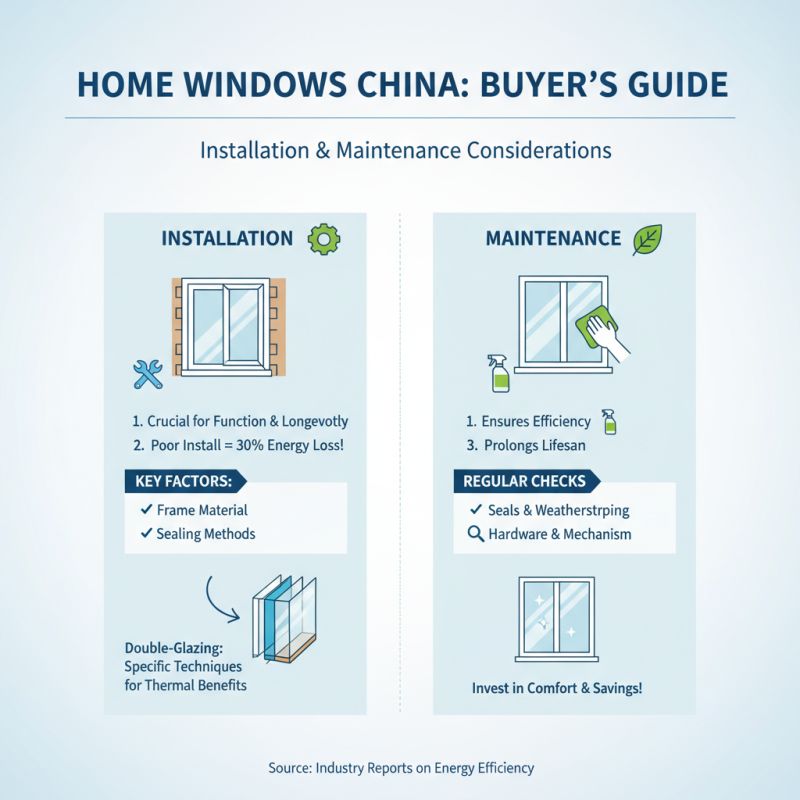 HOME WINDOWS CHINA: BUYER'S GUIDE

Installation & Maintenance Considerations

INSTALLATION

1. Crucial for Function & Longevotly
2. Poor Install = 30% Energy Loss!

KEY FACTORS:
✓ Frame Material
✓ Sealing Methods

Double-Glazing: Specific Techniques for Thermal Benefits

MAINTENANCE

1. Ensures Efficiency
3. Prolongs Lifesan

REGULAR CHECKS
✓ Seals & Weatherstrping
Hardware & Mechanism

Invest in Comfort & Savings!

Source: Industry Reports on Energy Efficiency