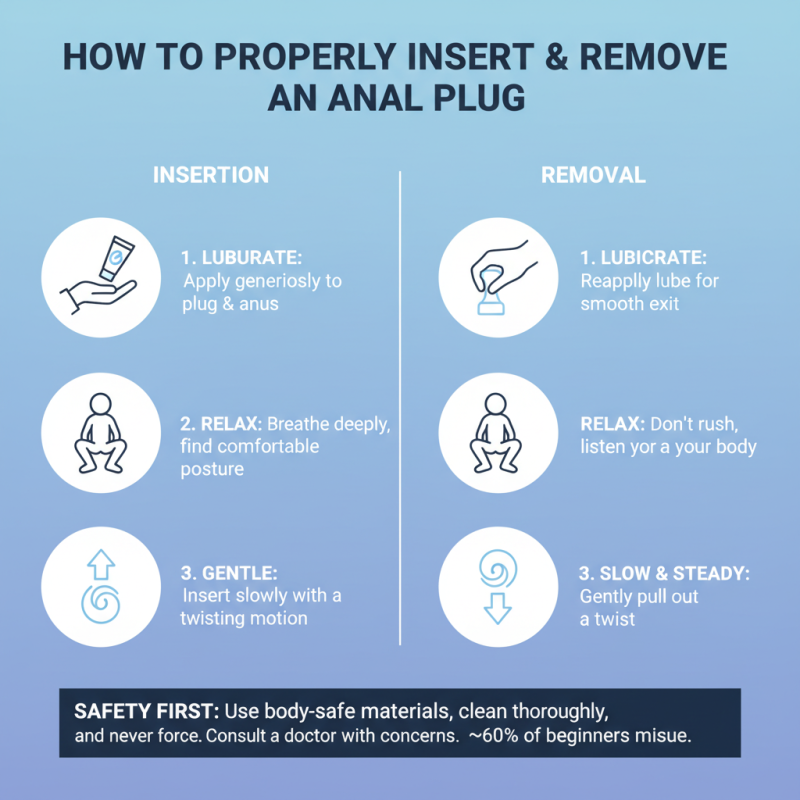 HOW TO PROPERLY INSERT & REMOVE AN ANAL PLUG

INSERTION

1. LUBURATE: Apply generiosly to plug & anus

2. RELAX: Breathe deeply, find comfortable posture

3. GENTLE: Insert slowly with a twisting motion

REMOVAL

1. LUBICRATE: Reapplly lube for smooth exit

RELAX: Don't rush, listen yor a your body

3. SLOW & STEADY: Gently pull out a twist

SAFETY FIRST: Use body-safe materials, clean thoroughly, and never force. Consult a doctor with concerns. ~60% of beginners misue.