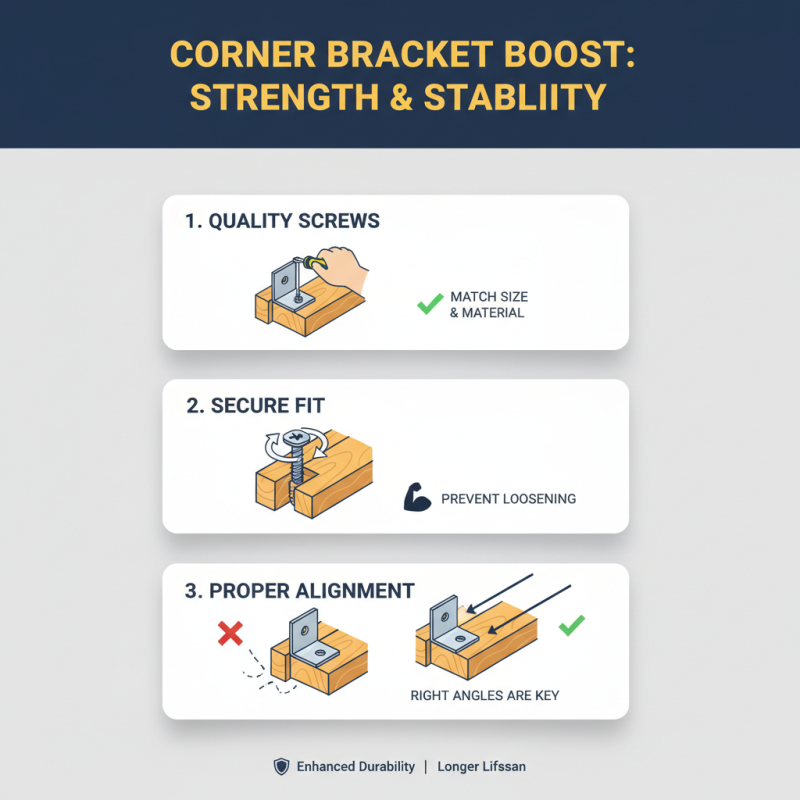 CORNER BRACKET BOOST: STRENGTH & STABLIITY

1. QUALITY SCREWS

MATCH SIZE & MATERIAL

2. SECURE FIT

PREVENT LOOSENING

3. PROPER ALIGNMENT

RIGHT ANGLES ARE KEY

Enhanced Durability | Longer Lifssan