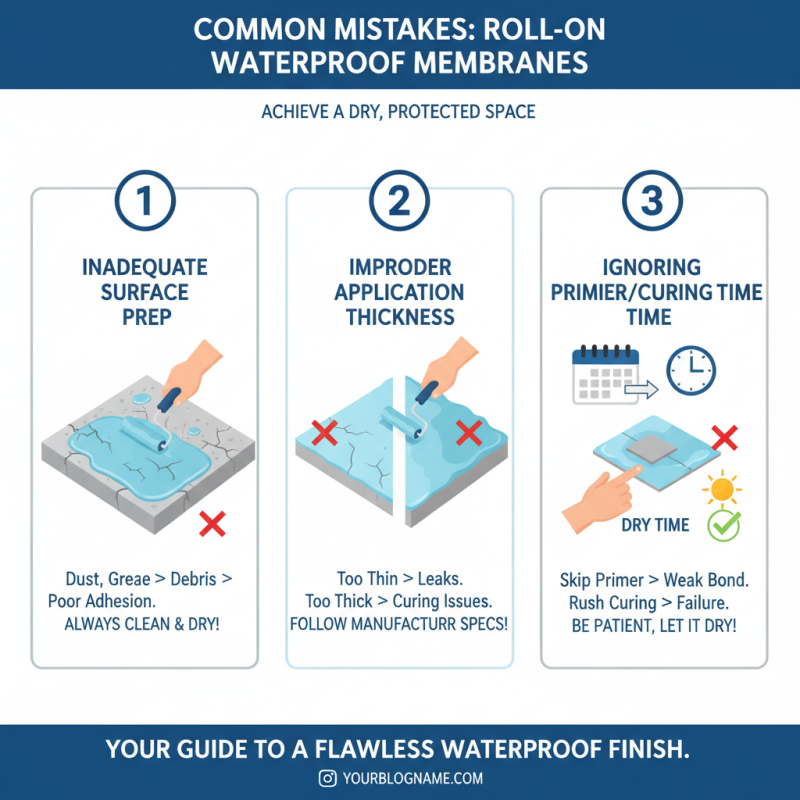 COMMON MISTAKES: ROLL-ON WATERPROOF MEMBRANES

ACHIEVE A DRY, PROTECTED SPACE

1

INADEQUATE SURFACE PREP

Dust, Greae > Debris > Poor Adhesion.
ALWAYS CLEAN & DRY!

2

IMPRODER APPLICATION THICKNESS

Too Thin > Leaks.
Too Thick > Curing Issues.
FOLLOW MANUFACTURR SPECS!

3

IGNORING PRIMIER/CURING TIME TIME

DRY TIME

Skip Primer > Weak Bond.
Rush Curing > Failure.
BE PATIENT, LET IT DRY!

YOUR GUIDE TO A FLAWLESS WATERPROOF FINISH.

YOURBLOGNAME.COM