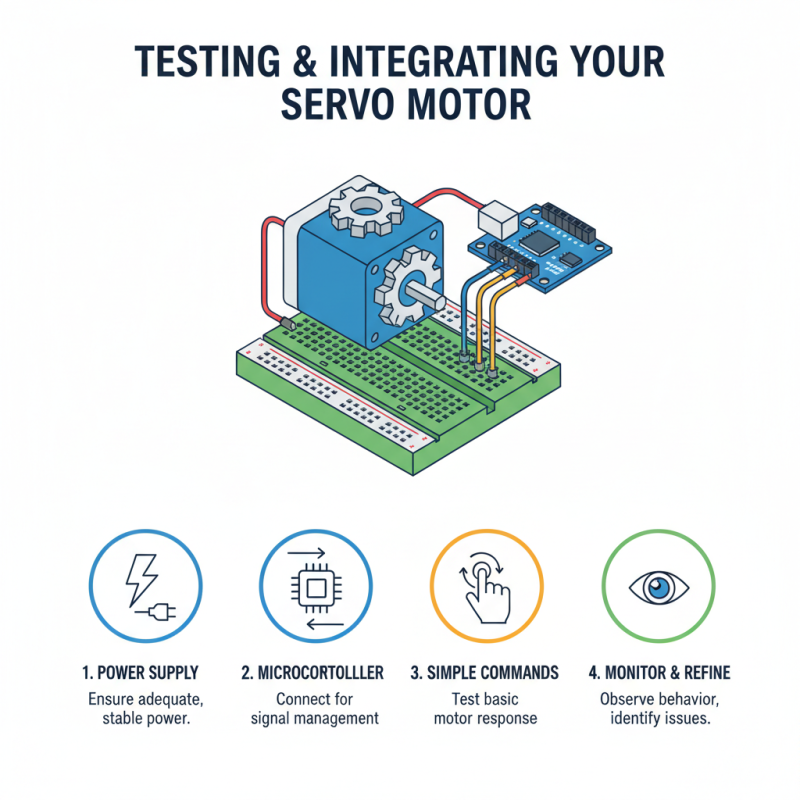 TESTING & INTEGRATING YOUR SERVO MOTOR

1. POWER SUPPLY
Ensure adequate, stable power.

2. MICROCORTOLLLER
Connect for signal management

3. SIMPLE COMMANDS
Test basic motor response

4. MONITOR & REFINE
Observe behavior, identify issues.