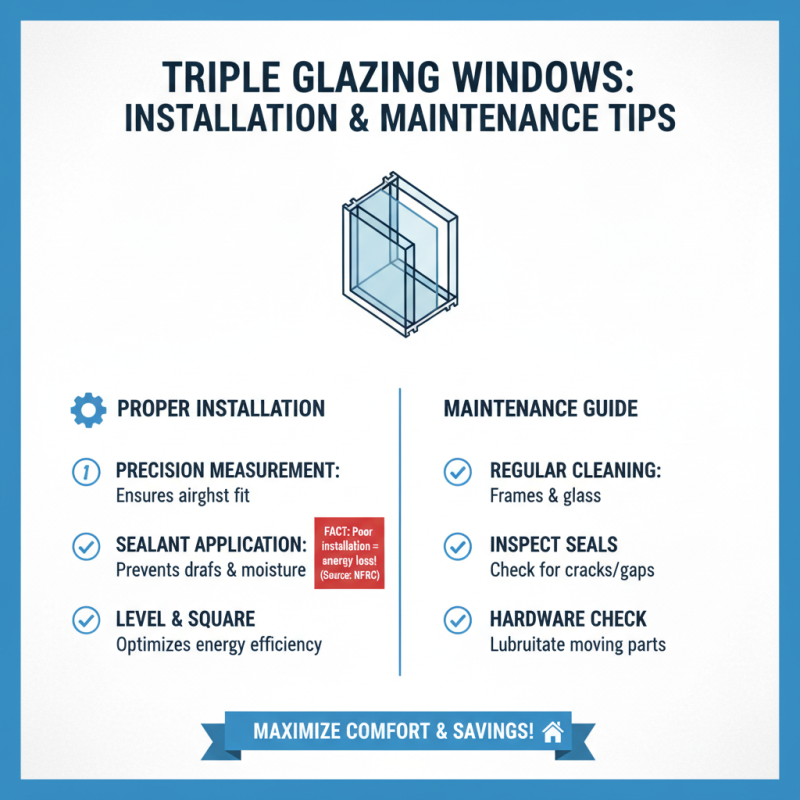 TRIPLE GLAZING WINDOWS:
INSTALLATION & MAINTENANCE TIPS

PROPER INSTALLATION

1 PRECISION MEASUREMENT:
Ensures airghst fit

SEALANT APPLICATION:
Prevents drafs & moisture

FACT: Poor installation = energy loss! (Source: NFRC)

LEVEL & SQUARE
Optimizes energy efficiency

MAINTENANCE GUIDE

REGULAR CLEANING:
Frames & glass

INSPECT SEALS
Check for cracks/gaps

HARDWARE CHECK
Lubruitate moving parts

MAXIMIZE COMFORT & SAVINGS!