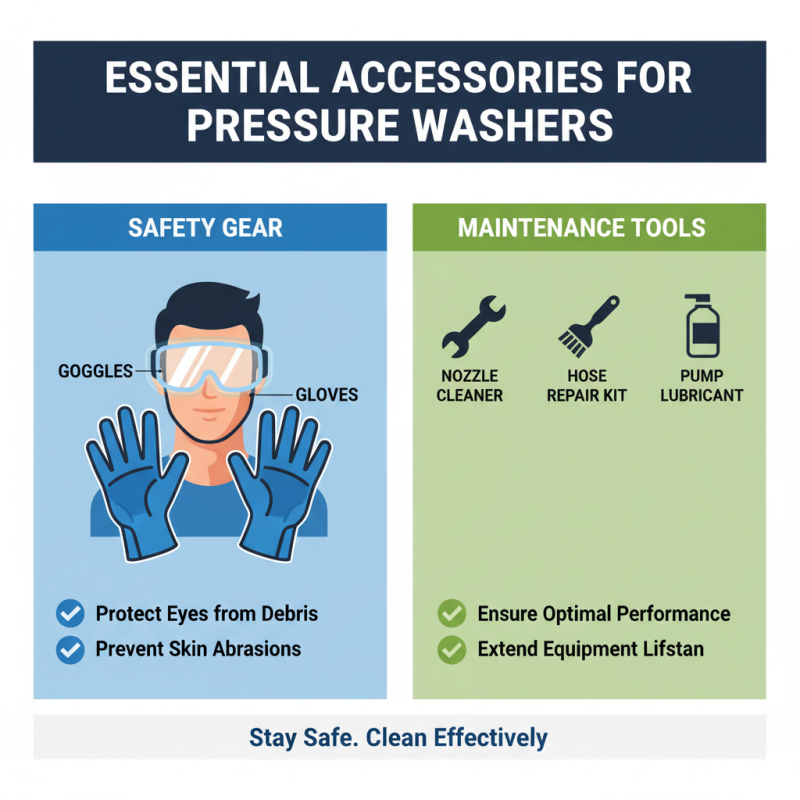 ESSENTIAL ACCESSORIES FOR PRESSURE WASHERS

SAFETY GEAR

GOGGLES

GLOVES

Protect Eyes from Debris

Prevent Skin Abrasions

MAINTENANCE TOOLS

NOZZLE CLEANER

HOSE REPAIR KIT

PUMP LUBRICANT

Ensure Optimal Performance

Extend Equipment Lifstan

Stay Safe. Clean Effectively