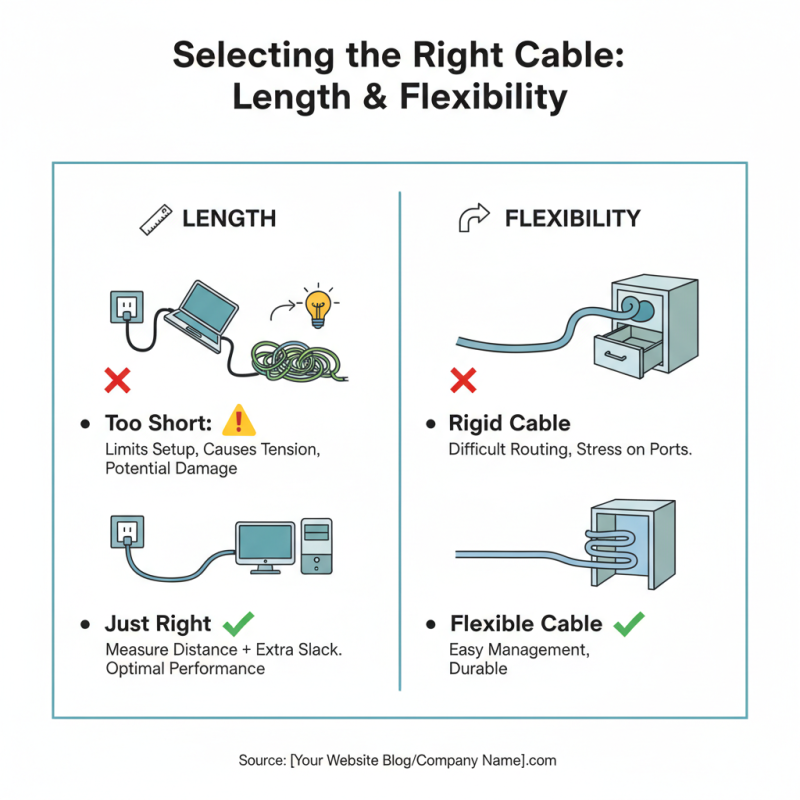 Selecting the Right Cable: Length & Flexibility

LENGTH

• Too Short:
Limits Setup, Causes Tension, Potential Damage

• Just Right
Measure Distance + Extra Slack. Optimal Performance

FLEXIBILITY

• Rigid Cable
Difficult Routing, Stress on Ports.

• Flexible Cable
Easy Management, Durable

Source: [Your Website Blog/Company Name].com