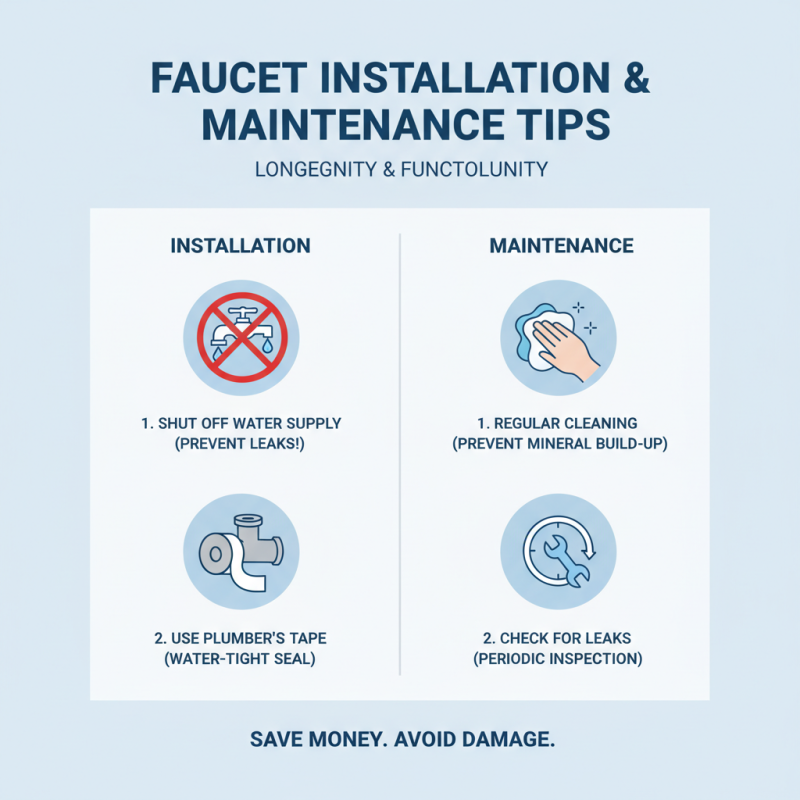 FAUCET INSTALLATION & MAINTENANCE TIPS

LONGEGNITY & FUNCTOLUNITY

INSTALLATION

1. SHUT OFF WATER SUPPLY (PREVENT LEAKS!)

2. USE PLUMBER'S TAPE (WATER-TIGHT SEAL)

MAINTENANCE

1. REGULAR CLEANING (PREVENT MINERAL BUILD-UP)

2. CHECK FOR LEAKS (PERIODIC INSPECTION)

SAVE MONEY. AVOID DAMAGE.