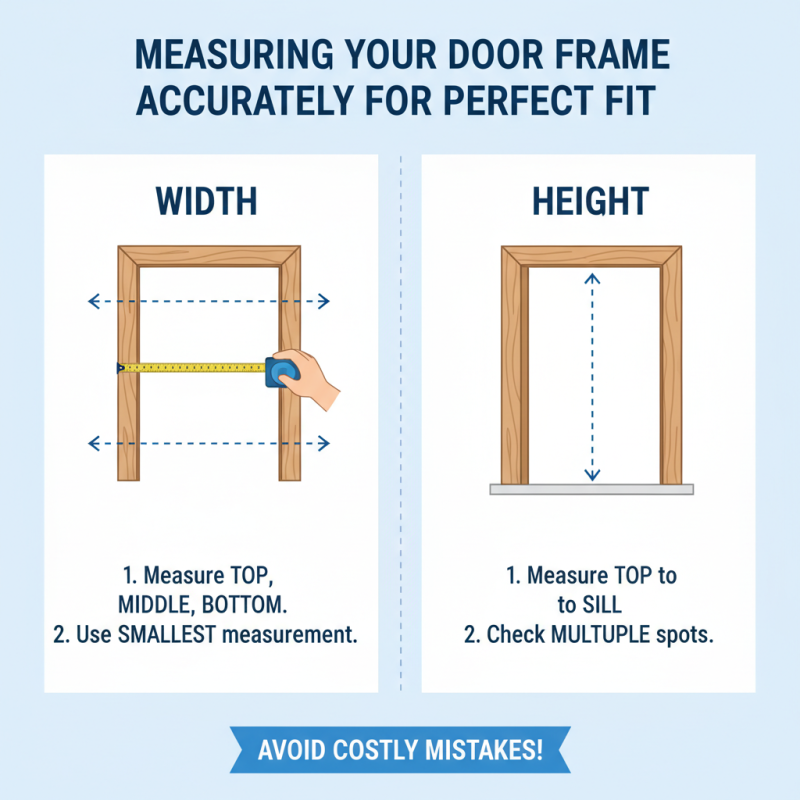 MEASURING YOUR DOOR FRAME ACCURATELY FOR PERFECT FIT

WIDTH

1. Measure TOP, MIDDLE, BOTTOM.
2. Use SMALLEST measurement.

HEIGHT

1. Measure TOP to to SILL
2. Check MULTUPLE spots.

AVOID COSTLY MISTAKES!