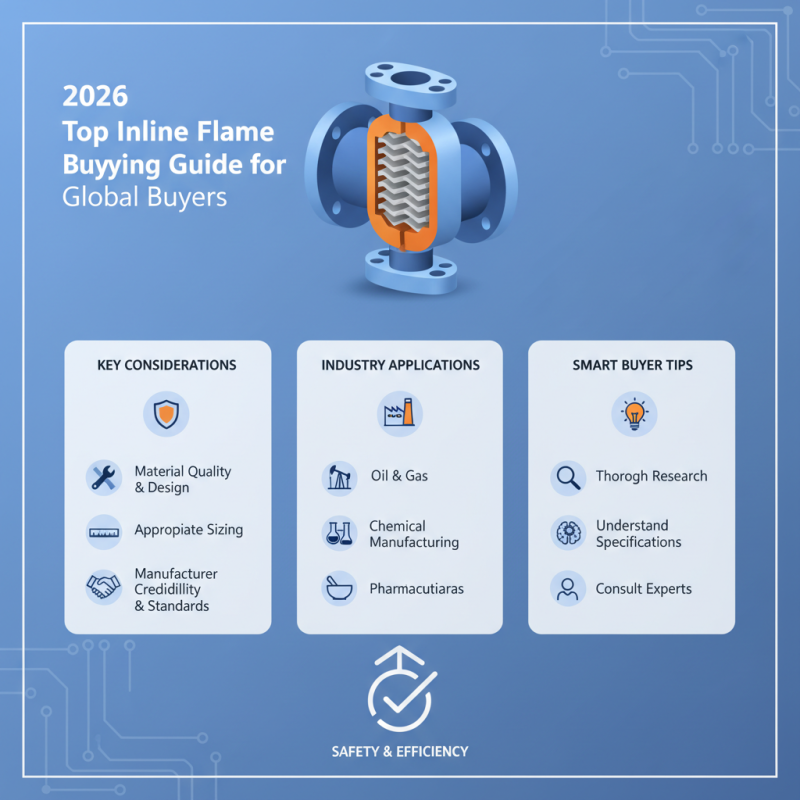 2026
Top Inline Flame Buyying Guide for Global Buyers

KEY CONSIDERATIONS

Material Quality & Design

Appropiate Sizing

Manufacturer Credidillity & Standards

INDUSTRY APPLICATIONS

Oil & Gas

Chemical Manufacturing

Pharmacutiaras

SMART BUYER TIPS

Thorogh Research

Understand Specifications

Consult Experts

SAFETY & EFFICIENCY