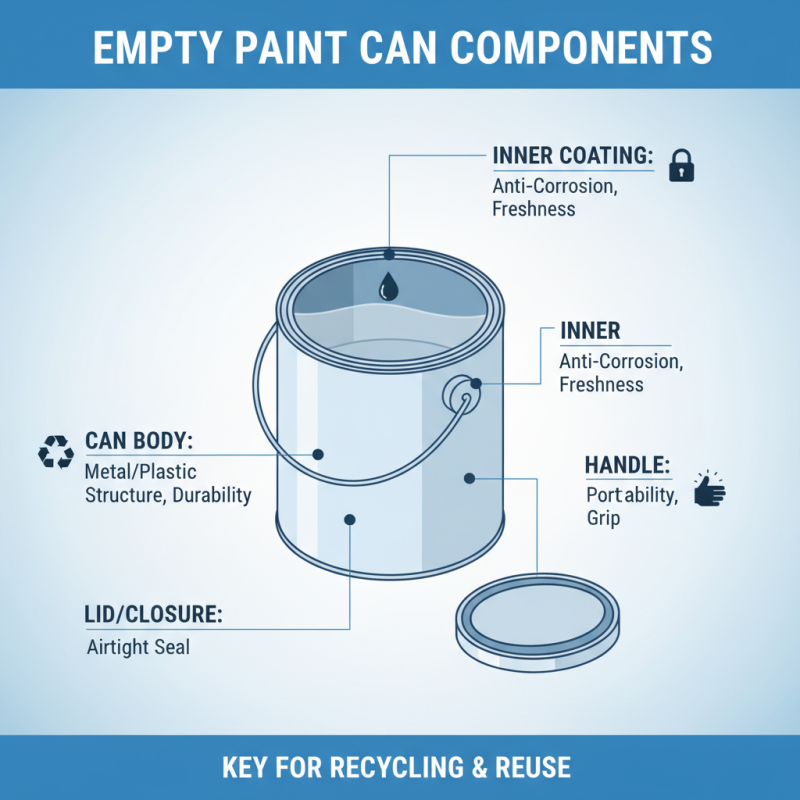 EMPTY PAINT CAN COMPONENTS

INNER COATING:
Anti-Corrosion, Freshness

INNER
Anti-Corrosion, Freshness

CAN BODY:
Metal/Plastic Structure, Durability

HANDLE:
Portability, Grip

LID/CLOSURE:
Airtight Seal

KEY FOR RECYCLING & REUSE