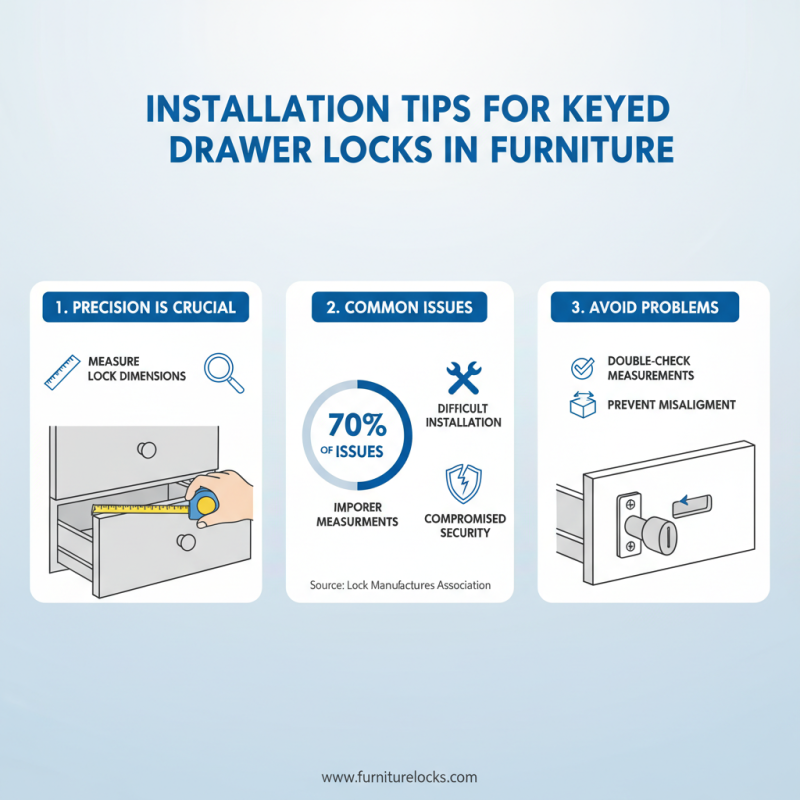 INSTALLATION TIPS FOR KEYED DRAWER LOCKS IN FURNITURE

1. PRECISION IS CRUCIAL

MEASURE LOCK DIMENSIONS

2. COMMON ISSUES

70% OF ISSUES

IMPORER MEASURMENTS

DIFFICULT INSTALLATION

COMPROMISED SECURITY

Source: Lock Manufactures Association

3. AVOID PROBLEMS

DOUBLE-CHECK MEASUREMENTS

PREVENT MISALIGMENT

www.furniturelocks.com