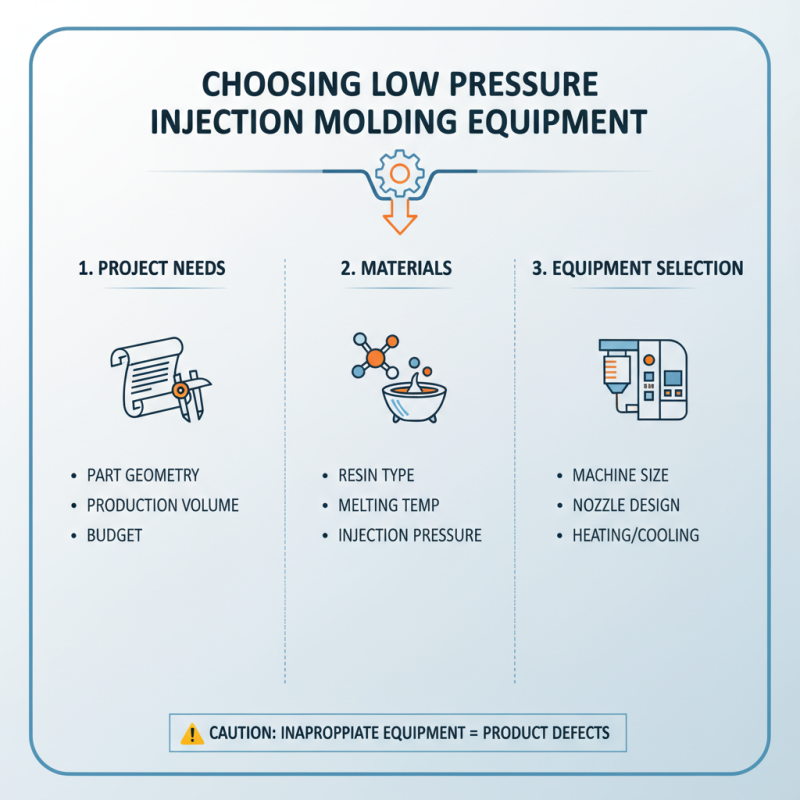 CHOOSING LOW PRESSURE INJECTION MOLDING EQUIPMENT

1. PROJECT NEEDS

• PART GEOMETRY
• PRODUCTION VOLUME
• BUDGET

2. MATERIALS

• RESIN TYPE
• MELTING TEMP
• INJECTION PRESSURE

3. EQUIPMENT SELECTION

• MACHINE SIZE
• NOZZLE DESIGN
• HEATING/COOLING

CAUTION: INAPROPPIATE EQUIPMENT = PRODUCT DEFECTS