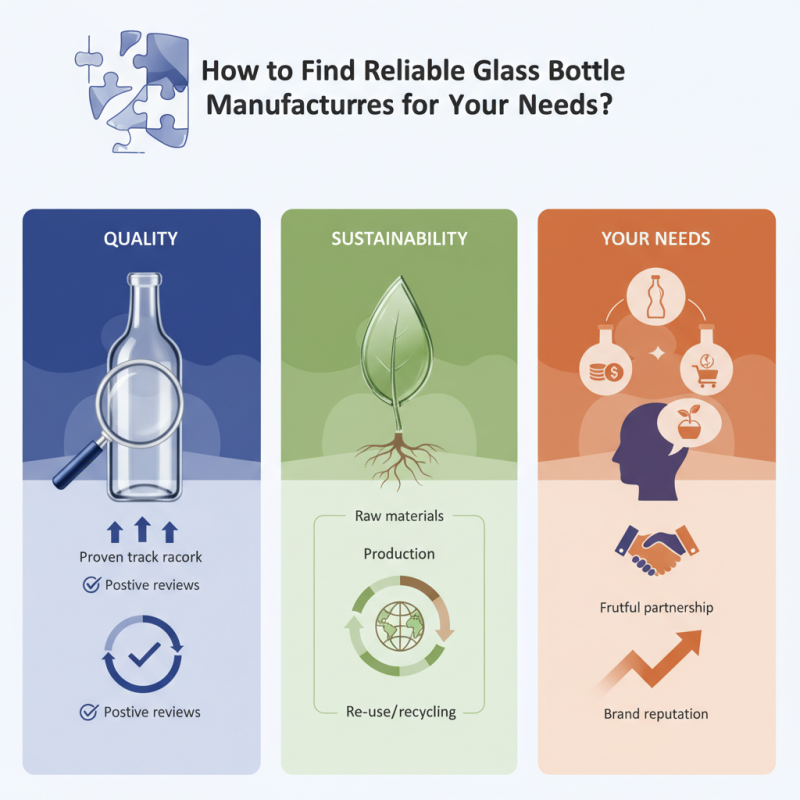 How to Find Reliable Glass Bottle Manufacturres for Your Needs?

QUALITY

Proven track racork

Postive reviews

Postive reviews

SUSTAINABILITY

Raw materials

Production

Re-use/recycling

YOUR NEEDS

Frutful partnership

Brand reputation