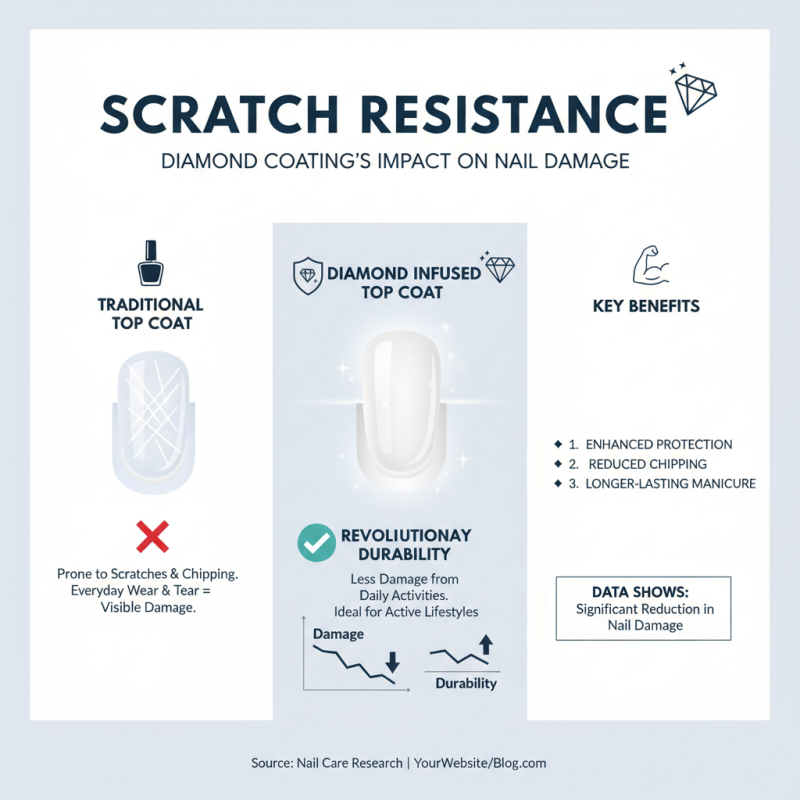 SCRATCH RESISTANCE

DIAMOND COATING'S IMPACT ON NAIL DAMAGE

TRADITIONAL TOP COAT

Prone to Scratches & Chipping. Everyday Wear & Tear = Visible Damage.

DIAMOND INFUSED TOP COAT

REVOLIUTIONAY DURABILITY

Less Damage from Daily Activities. Ideal for Active Lifestyles

Damage

Durability

KEY BENEFITS

1. ENHANCED PROTECTION
2. REDUCED CHIPPING
3. LONGER-LASTING MANICURE

DATA SHOWS:
Significant Reduction in Nail Damage

Source: Nail Care Research | YourWebsite/Blog.com