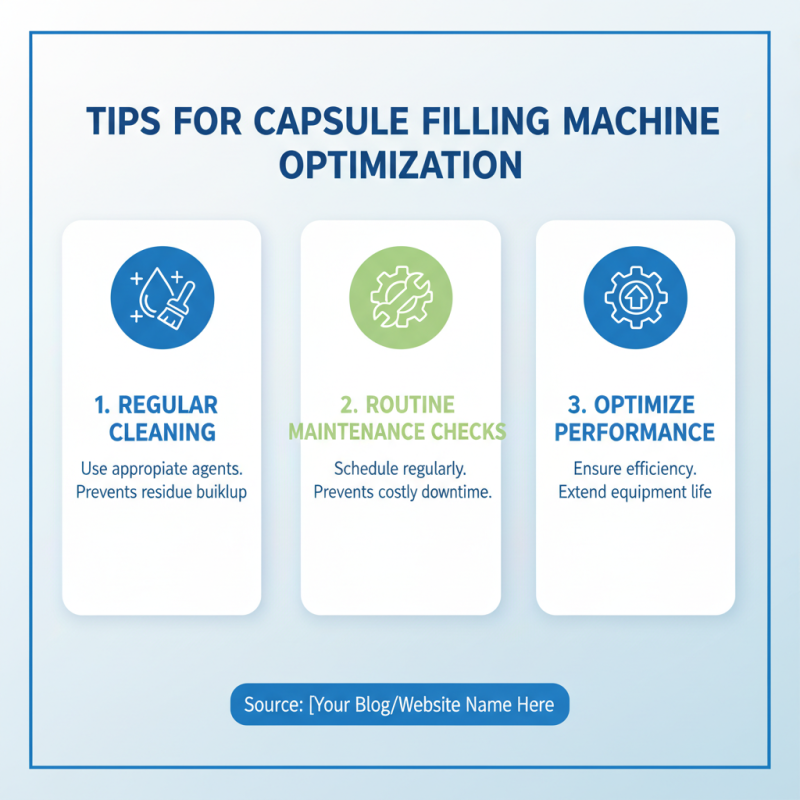 TIPS FOR CAPSULE FILLING MACHINE OPTIMIZATION

1. REGULAR CLEANING

Use appropiate agents. Prevents residue buiklup

2. ROUTINE MAINTENANCE CHECKS

Schedule regularly. Prevents costly downtime.

3. OPTIMIZE PERFORMANCE

Ensure efficiency. Extend equipment life

Source: [Your Blog/Website Name Here