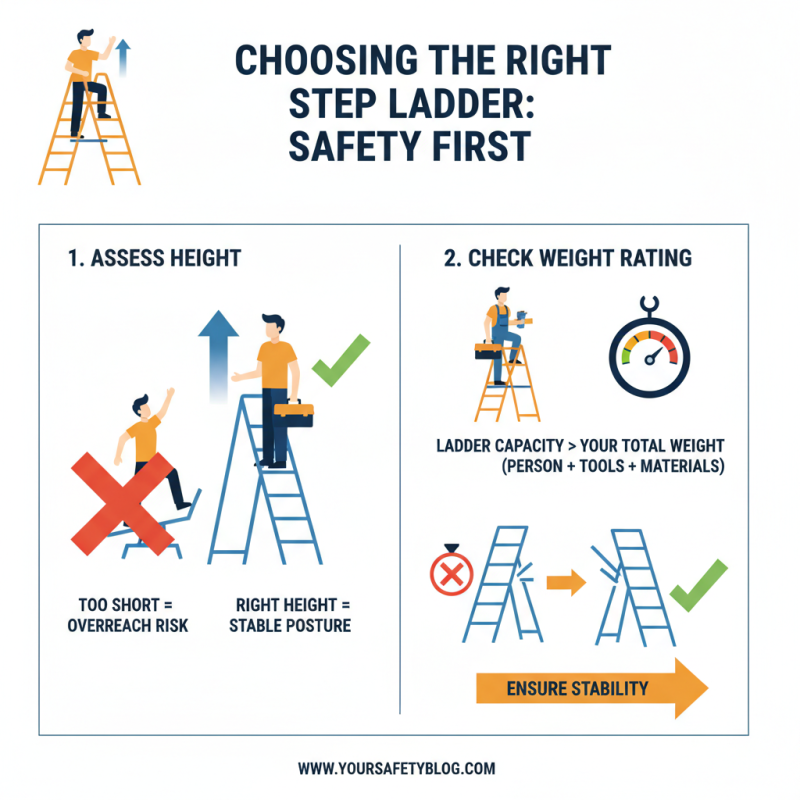 CHOOSING THE RIGHT STEP LADDER: SAFETY FIRST

1. ASSESS HEIGHT

TOO SHORT = OVERREACH RISK

RIGHT HEIGHT = STABLE POSTURE

2. CHECK WEIGHT RATING

LADDER CAPACITY > YOUR TOTAL WEIGHT (PERSON + TOOLS + MATERIALS)

ENSURE STABILITY

WWW.YOURSAFETYBLOG.COM