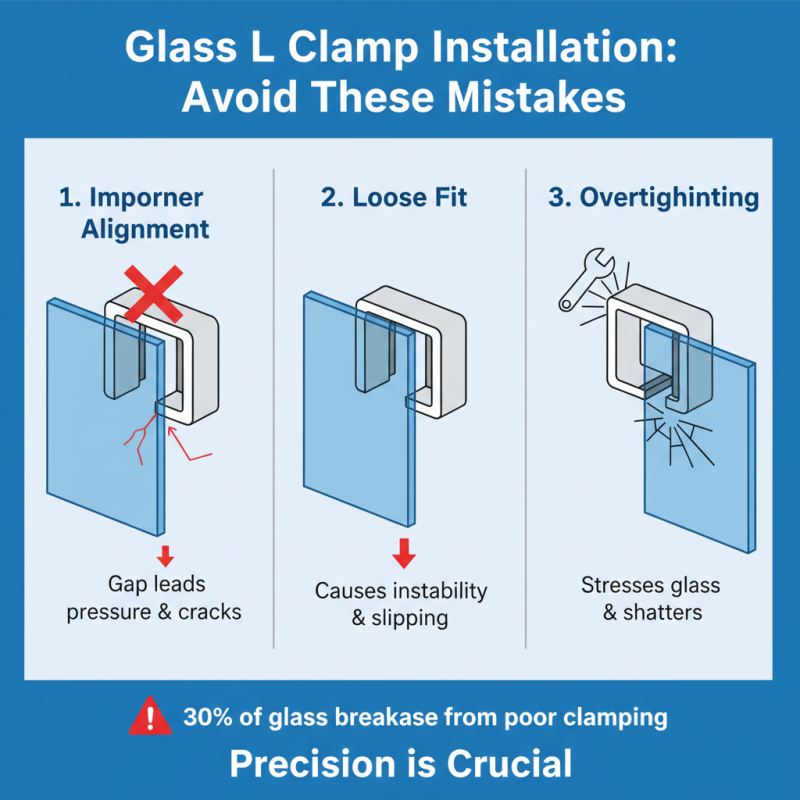 Glass L Clamp Installation: Avoid These Mistakes

1. Imporner Alignment

Gap leads pressure & cracks

2. Loose Fit

Causes instability & slipping

3. Overtighinting

Stresses glass & shatters

30% of glass breakase from poor clamping

Precision is Crucial