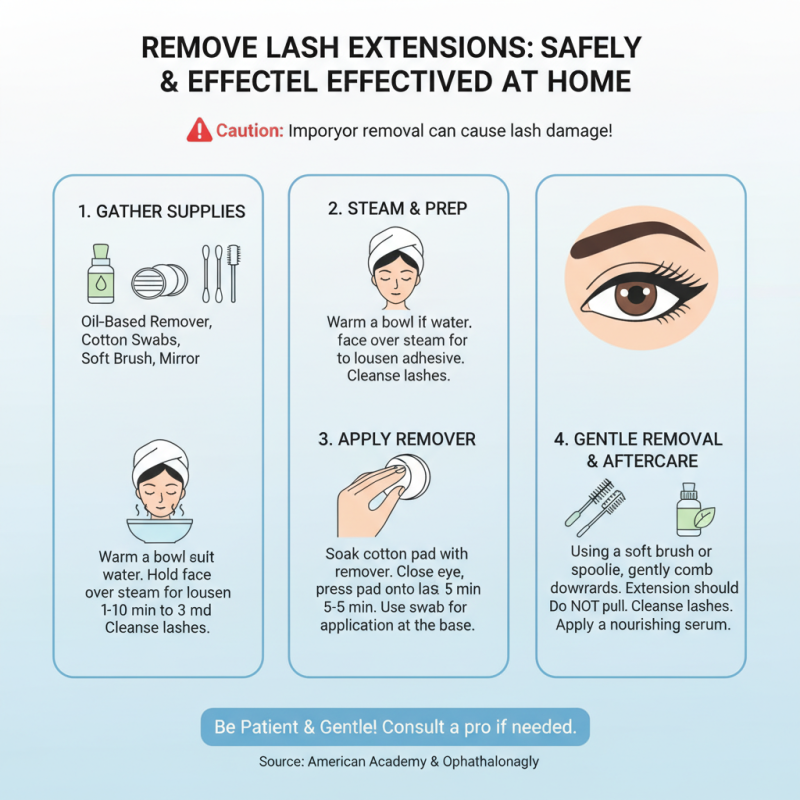 REMOVE LASH EXTENSIONS: SAFELY & EFFECTEL EFFECTIVED AT HOME

Caution: Imporyor removal can cause lash damage!

1. GATHER SUPPLIES

Oil-Based Remover, Cotton Swabs, Soft Brush, Mirror

Warm a bowl suit water. Hold face over steam for lousen 1-10 min to 3 md Cleanse lashes.

2. STEAM & PREP

Warm a bowl if water. face over steam for to lousen adhesive. Cleanse lashes.

3. APPLY REMOVER

Soak cotton pad with remover. Close eye, press pad onto las 5 min 5-5 min. Use swab for application at the base.

4. GENTLE REMOVAL & AFTERCARE

Using a soft brush or spoolie, gently comb dowrards. Extension should Do NOT pull. Cleanse lashes. Apply a nourishing serum.

Be Patient & Gentle! Consult a pro if needed.

Source: American Academy & Ophathalonagly