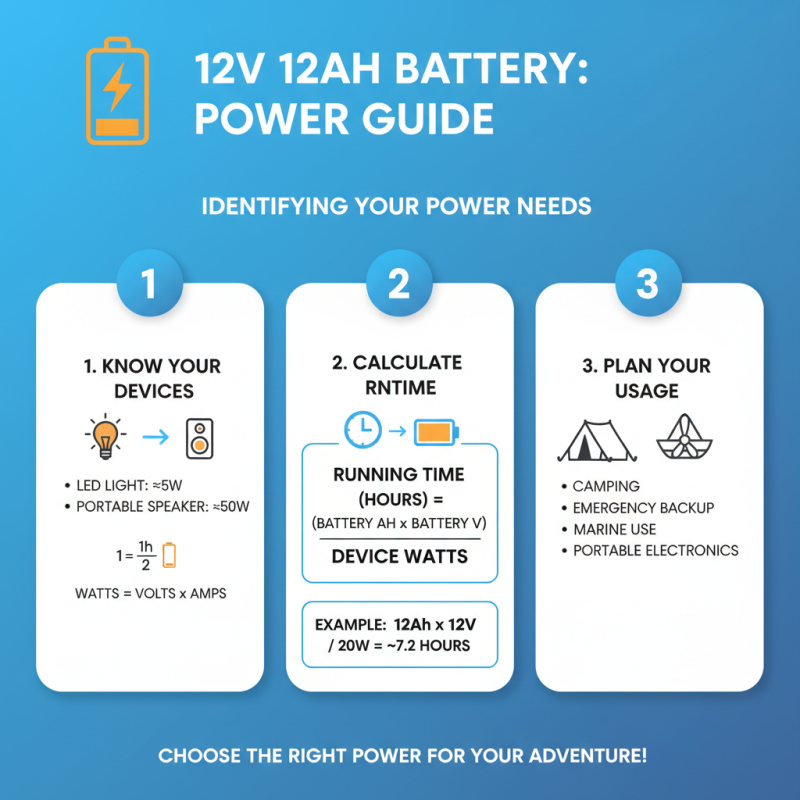 12V 12AH BATTERY: POWER GUIDE

IDENTIFYING YOUR POWER NEEDS

1

1. KNOW YOUR DEVICES

• LED LIGHT: ≈5W
• PORTABLE SPEAKER: ≈50W

$1 = \frac{1h}{2}$

WATTS = VOLTS x AMPS

2

2. CALCULATE RNTIME

RUNNING TIME (HOURS) = $\frac{\text{(BATTERY AH x BATTERY V)}}{\text{DEVICE WATTS}}$

EXAMPLE: 12Ah x 12V / 20W = ~7.2 HOURS

3

3. PLAN YOUR USAGE

• CAMPING
• EMERGENCY BACKUP
• MARINE USE
• PORTABLE ELECTRONICS

CHOOSE THE RIGHT POWER FOR YOUR ADVENTURE!