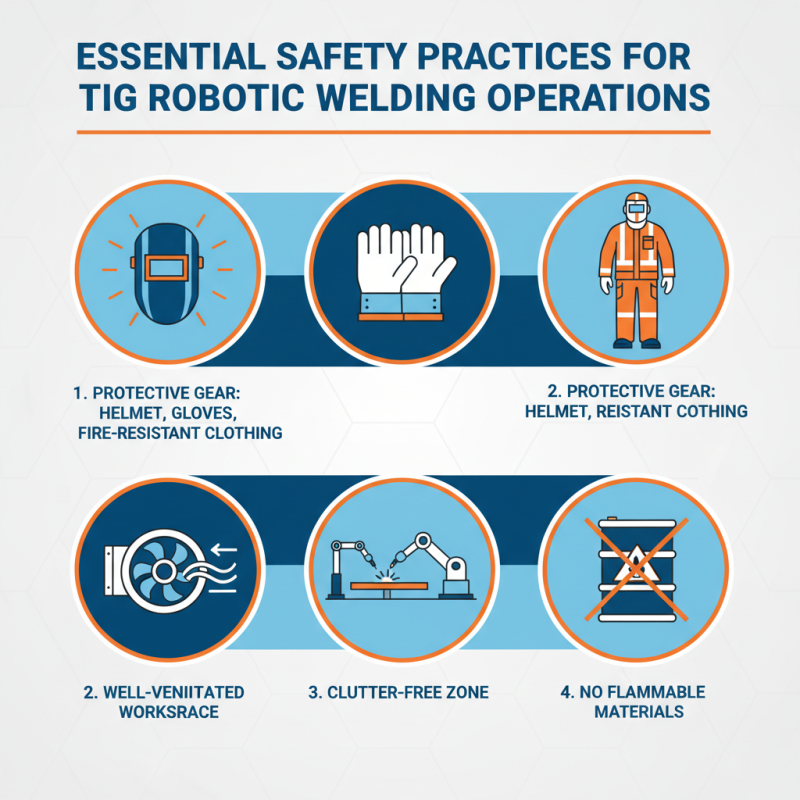 ESSENTIAL SAFETY PRACTICES FOR TIG ROBOTIC WELDING OPERATIONS

1. PROTECTIVE GEAR: HELMET, GLOVES, FIRE-RESISTANT CLOTHING

2. PROTECTIVE GEAR: HELMET, REISTANT COTHING

2. WELL-VENIITATED WORKSRACE

3. CLUTTER-FREE ZONE

4. NO FLAMMABLE MATERIALS