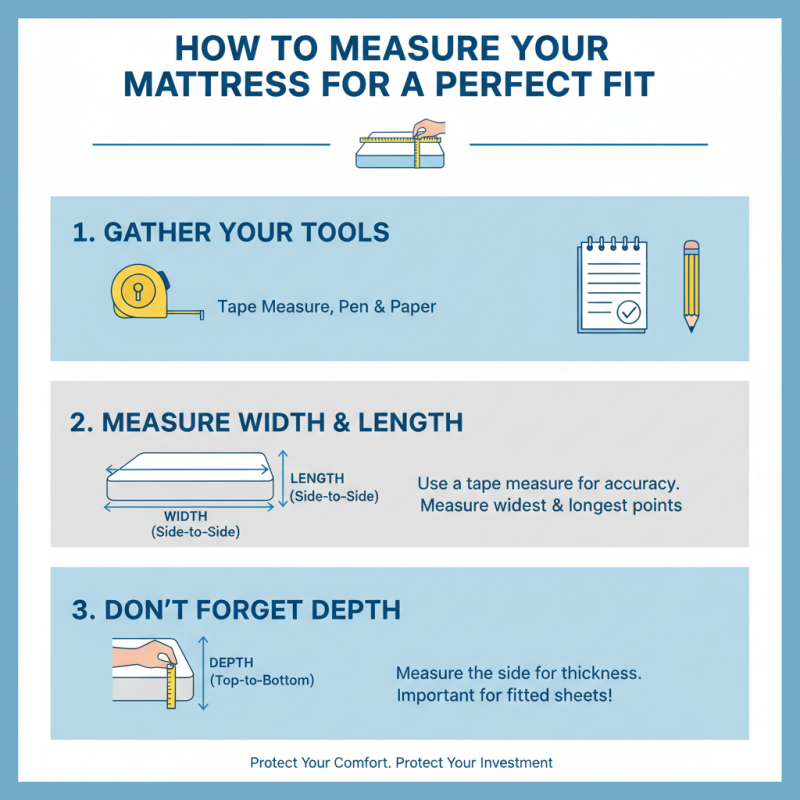 HOW TO MEASURE YOUR MATTRESS FOR A PERFECT FIT

1. GATHER YOUR TOOLS

Tape Measure, Pen & Paper

2. MEASURE WIDTH & LENGTH

LENGTH (Side-to-Side)

WIDTH (Side-to-Side)

Use a tape measure for accuracy. Measure widest & longest points

3. DON'T FORGET DEPTH

DEPTH (Top-to-Bottom)

Measure the side for thickness. Important for fitted sheets!

Protect Your Comfort. Protect Your Investment