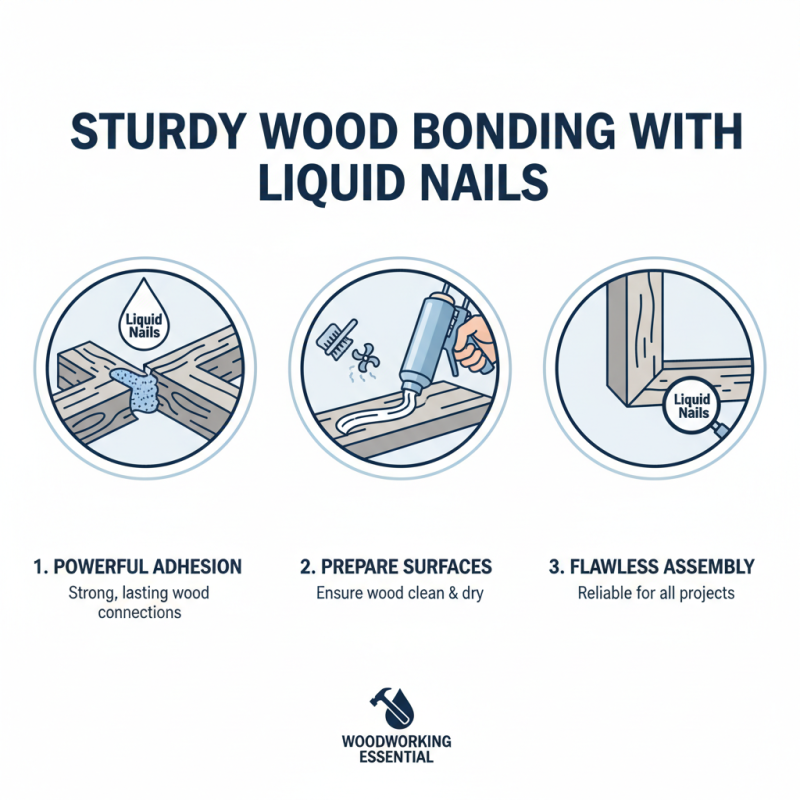 STURDY WOOD BONDING WITH LIQUID NAILS

Liquid Nails

Liquid Nails

1. POWERFUL ADHESION
Strong, lasting wood connections

2. PREPARE SURFACES
Ensure wood clean & dry

3. FLAWLESS ASSEMBLY
Reliable for all projects

WOODWORKING ESSENTIAL