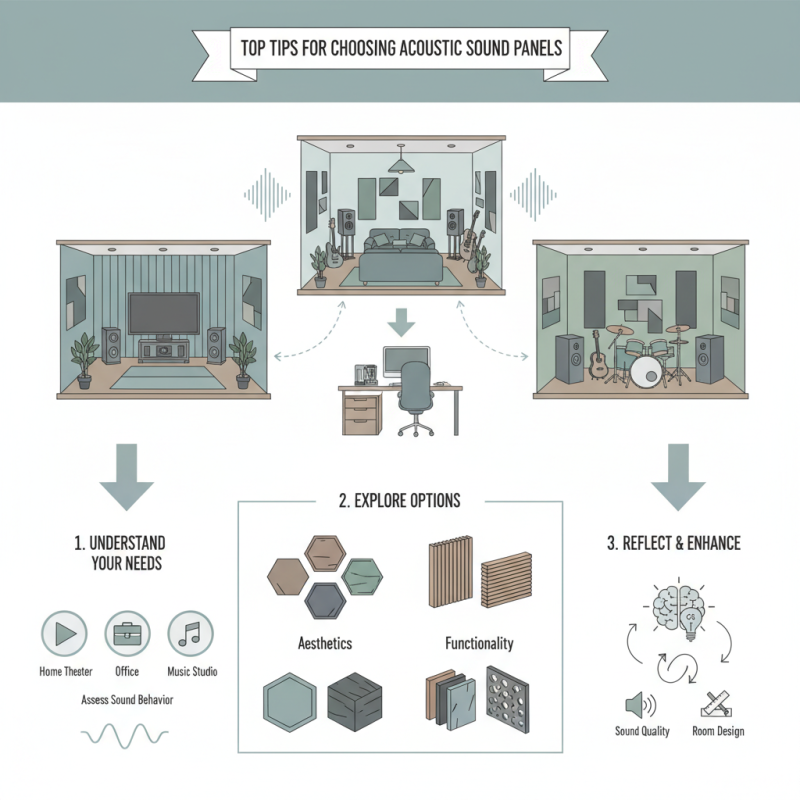 TOP TIPS FOR CHOOSING ACOUSTIC SOUND PANELS

1. UNDERSTAND YOUR NEEDS

Home Theater
Office
Music Studio

Assess Sound Behavior

2. EXPLORE OPTIONS

Aesthetics
Functionality

3. REFLECT & ENHANCE

Sound Quality
Room Design