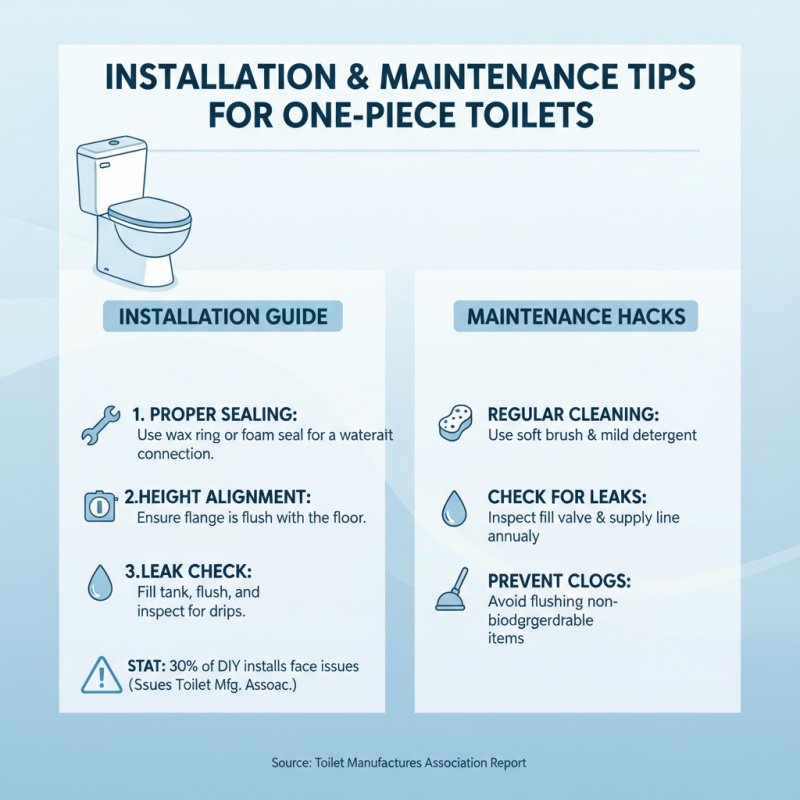 INSTALLATION & MAINTENANCE TIPS FOR ONE-PIECE TOILETS

INSTALLATION GUIDE

1. PROPER SEALING:
Use wax ring or foam seal for a waterait connection.

2.HEIGHT ALIGNMENT:
Ensure flange is flush with the floor.

3.LEAK CHECK:
Fill tank, flush, and inspect for drips.

STAT: 30% of DIY installs face issues (Ssues Toilet Mfg. Assoac.)

MAINTENANCE HACKS

REGULAR CLEANING:
Use soft brush & mild detergent

CHECK FOR LEAKS:
Inspect fill valve & supply line annualy

PREVENT CLOGS:
Avoid flushing non-biodgrgerdrable items

Source: Toilet Manufactures Association Report