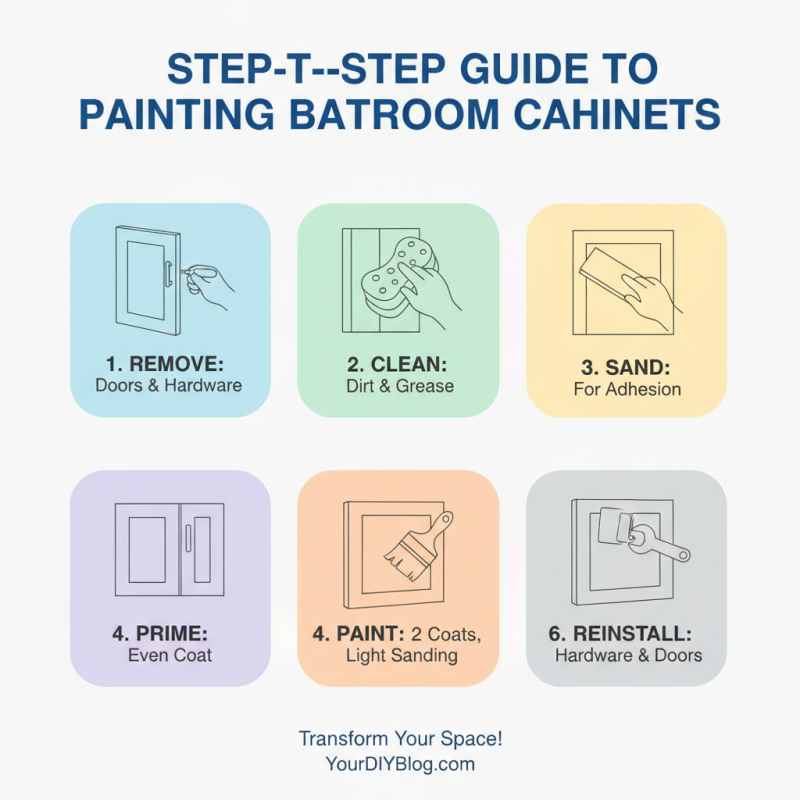 STEP-T--STEP GUIDE TO PAINTING BATROOM CAHINETS

1. REMOVE:
Doors & Hardware

2. CLEAN:
Dirt & Grease

3. SAND:
For Adhesion

4. PRIME:
Even Coat

4. PAINT: 2 Coats,
Light Sanding

6. REINSTALL:
Hardware & Doors

Transform Your Space!
YourDIYBlog.com