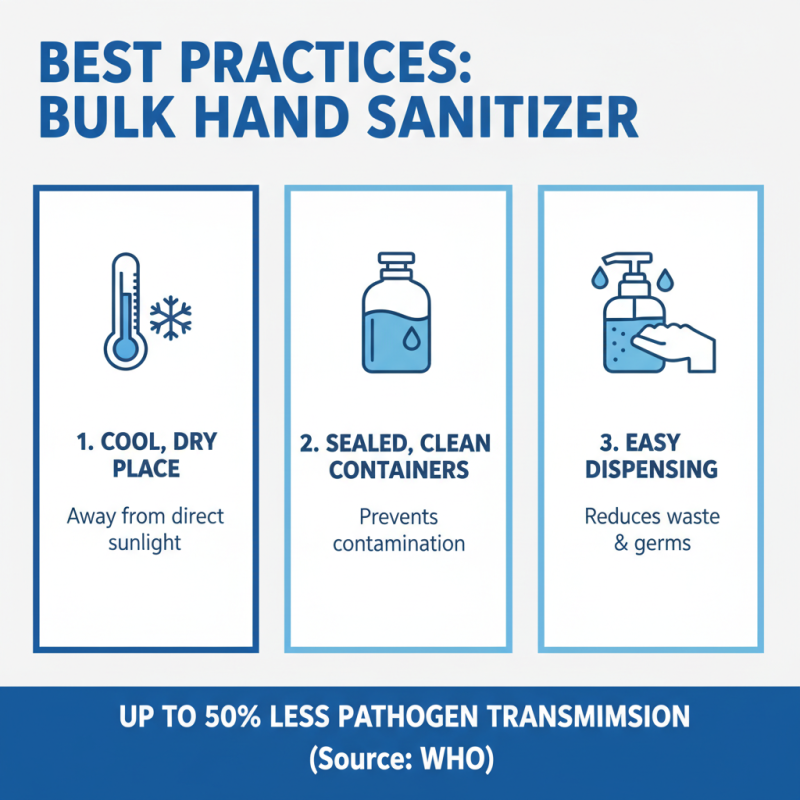 BEST PRACTICES:
BULK HAND SANITIZER

1. COOL, DRY PLACE

Away from direct sunlight

2. SEALED, CLEAN CONTAINERS

Prevents contamination

3. EASY DISPENSING

Reduces waste & germs

UP TO 50% LESS PATHOGEN TRANSMIMSION
(Source: WHO)