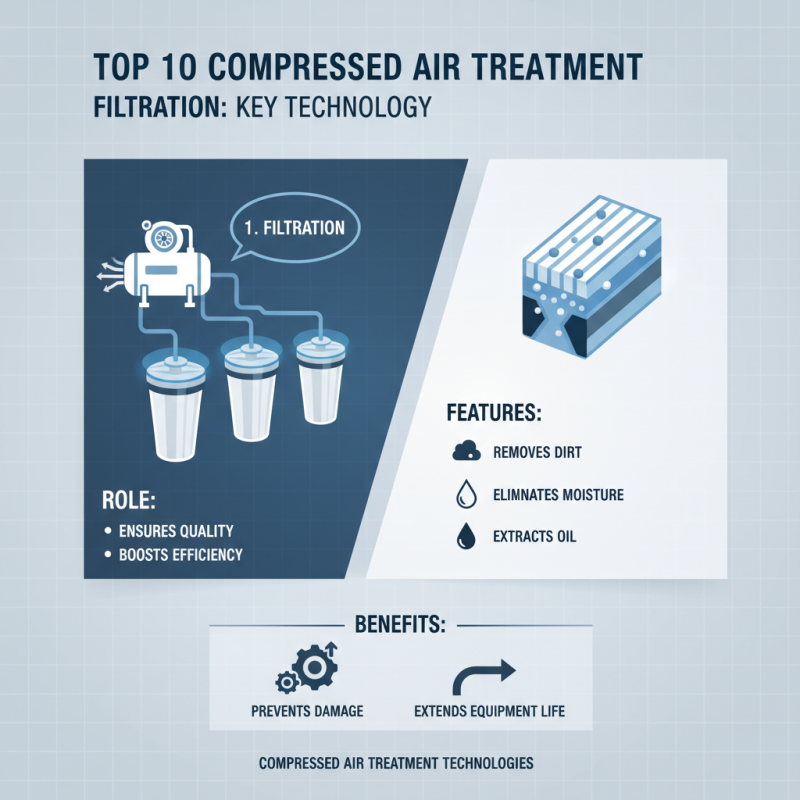 TOP 10 COMPRESSED AIR TREATMENT
FILTRATION: KEY TECHNOLOGY

1. FILTRATION

ROLE:
• ENSURES QUALITY
• BOOSTS EFFICIENCY

FEATURES:
REMOVES DIRT
ELIMNATES MOISTURE
EXTRACTS OIL

BENEFITS:
PREVENTS DAMAGE
EXTENDS EQUIPMENT LIFE

COMPRESSED AIR TREATMENT TECHNOLOGIES