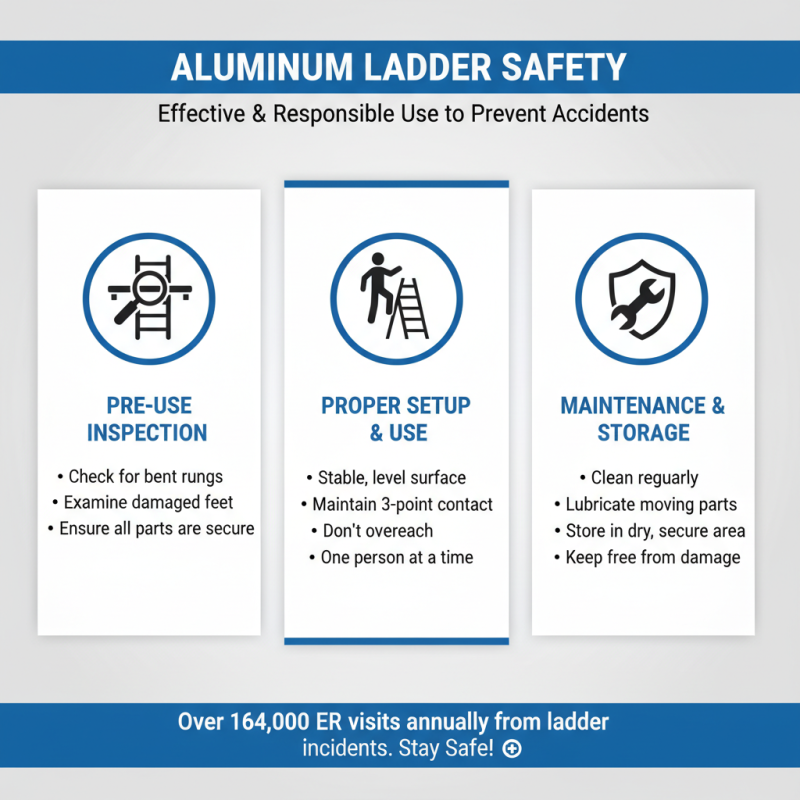 ALUMINUM LADDER SAFETY

Effective & Responsible Use to Prevent Accidents

PRE-USE INSPECTION

• Check for bent rungs
• Examine damaged feet
• Ensure all parts are secure

PROPER SETUP & USE

• Stable, level surface
• Maintain 3-point contact
• Don't overeach
• One person at a time

MAINTENANCE & STORAGE

• Clean reguarly
• Lubricate moving parts
• Store in dry, secure area
• Keep free from damage

Over 164,000 ER visits annually from ladder incidents. Stay Safe!