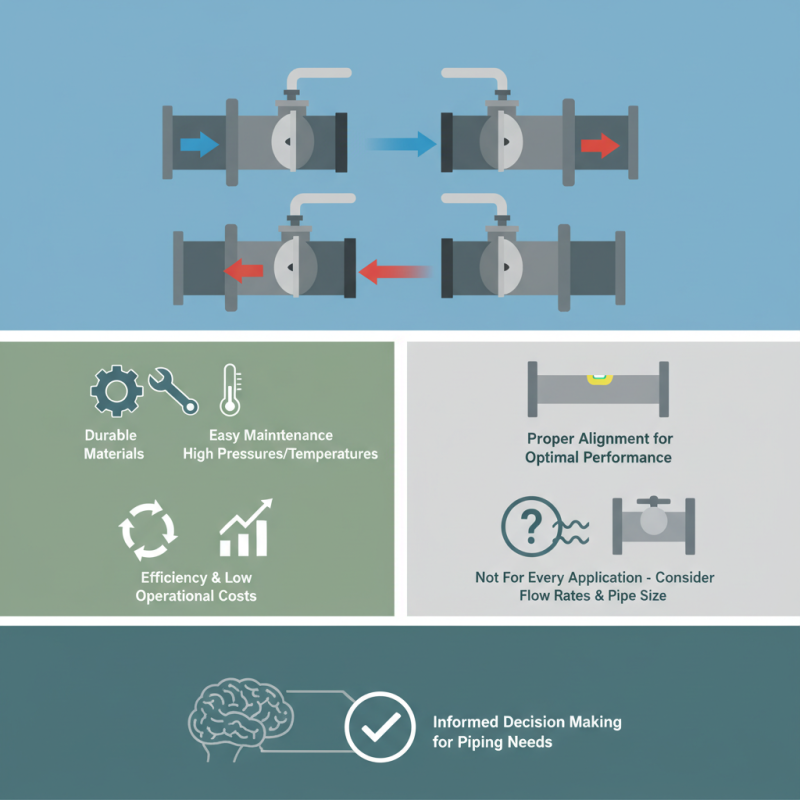 Durable Materials

Easy Maintenance
High Pressures/Temperatures

Efficiency & Low Operational Costs

Proper Alignment for Optimal Performance

?

Not For Every Application - Consider Flow Rates & Pipe Size

Informed Decision Making for Piping Needs