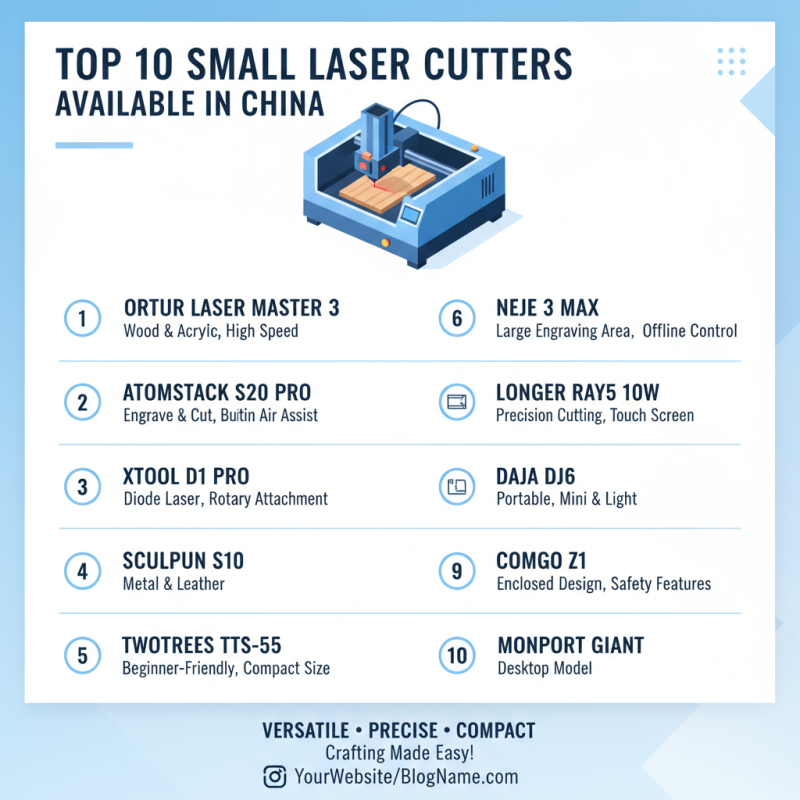 TOP 10 SMALL LASER CUTTERS
AVAILABLE IN CHINA

1 ORTUR LASER MASTER 3
Wood & Acryic, High Speed

2 ATOMSTACK S20 PRO
Engrave & Cut, Buitin Air Assist

3 XTOOL D1 PRO
Diode Laser, Rotary Attachment

4 SCULPUN S10
Metal & Leather

5 TWOTREES TTS-55
Beginner-Friendly, Compact Size

6 NEJE 3 MAX
Large Engraving Area, Offline Control

LONGER RAY5 10W
Precision Cutting, Touch Screen

DAJA DJ6
Portable, Mini & Light

9 COMGO Z1
Enclosed Design, Safety Features

10 MONPORT GIANT
Desktop Model

VERSATILE • PRECISE • COMPACT
Crafting Made Easy!
YourWebsite/BlogName.com