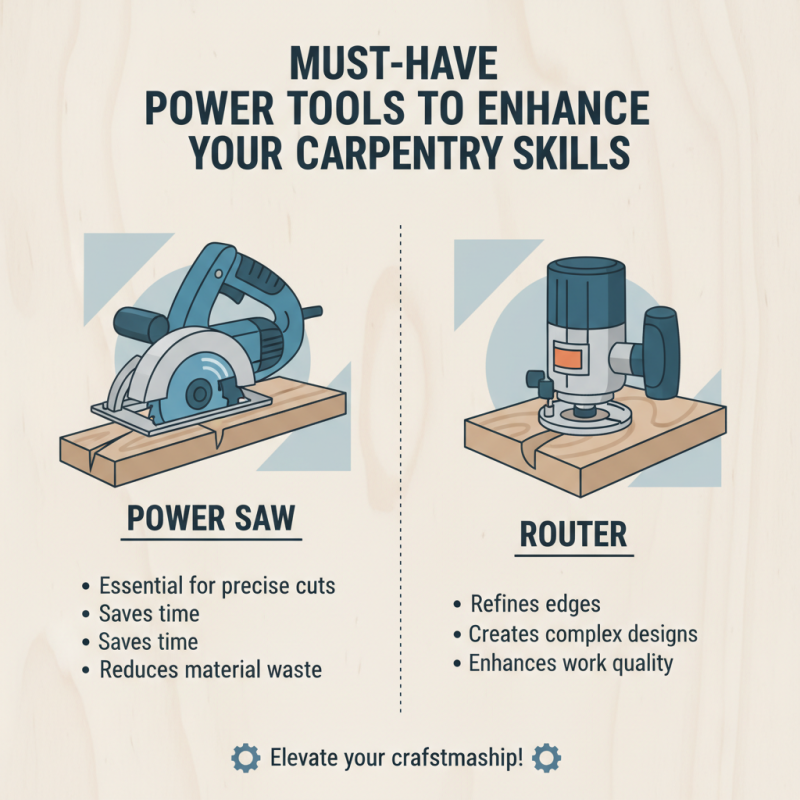 MUST-HAVE POWER TOOLS TO ENHANCE YOUR CARPENTRY SKILLS

POWER SAW

• Essential for precise cuts
• Saves time
• Saves time
• Reduces material waste

ROUTER

• Refines edges
• Creates complex designs
• Enhances work quality

Elevate your crafstmaship!