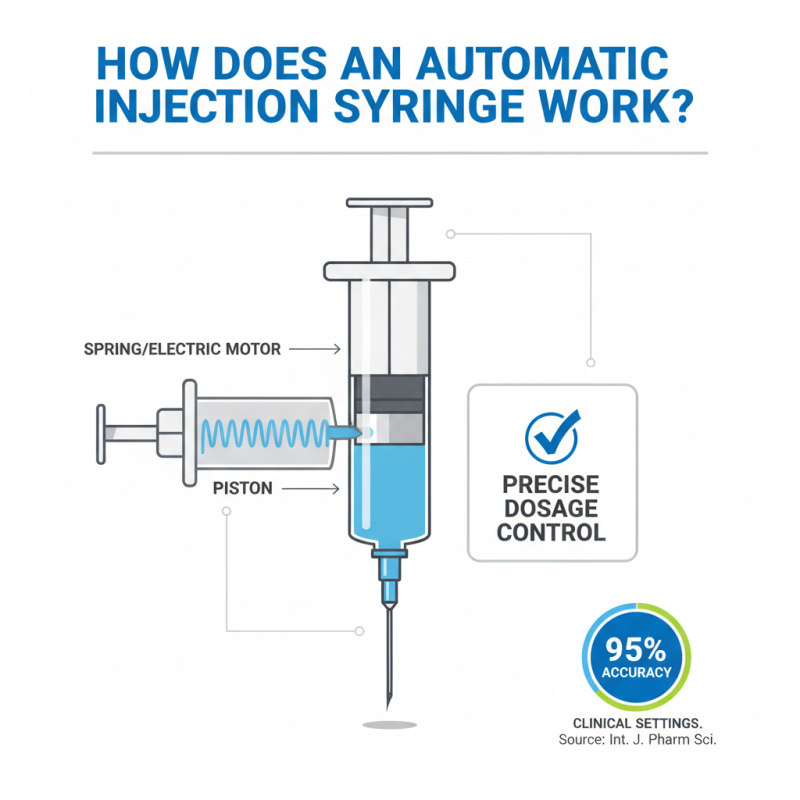 HOW DOES AN AUTOMATIC INJECTION SYRINGE WORK?

SPRING/ELECTRIC MOTOR

PISTON

PRECISE DOSAGE CONTROL

95% ACCURACY

CLINICAL SETTINGS.
Source: Int. J. Pharm Sci.