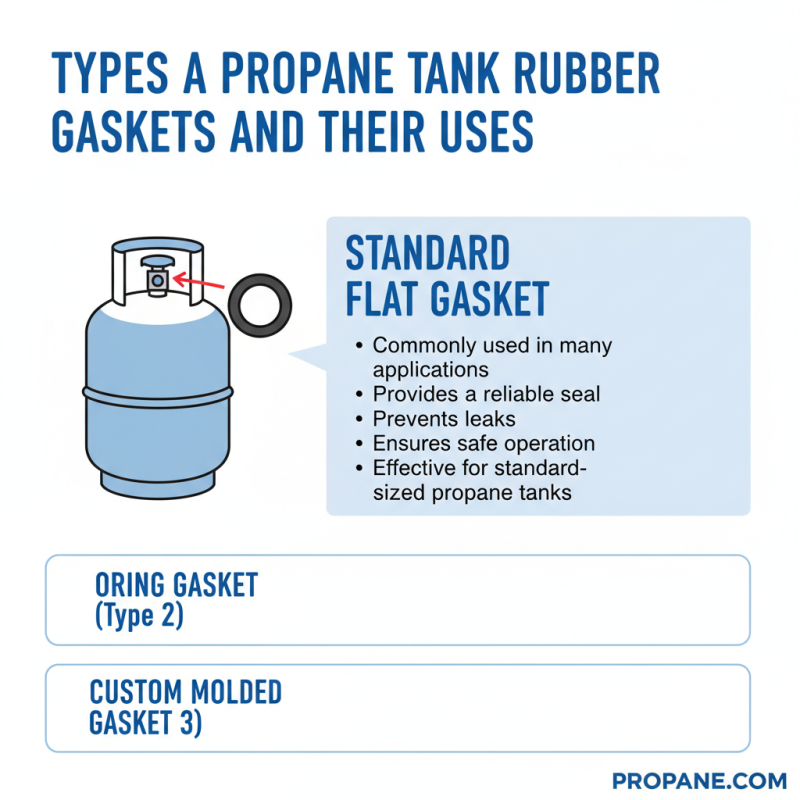 TYPES A PROPANE TANK RUBBER GASKETS AND THEIR USES

STANDARD FLAT GASKET

• Commonly used in many applications
• Provides a reliable seal
• Prevents leaks
• Ensures safe operation
• Effective for standard-sized propane tanks

ORING GASKET
(Type 2)

CUSTOM MOLDED
GASKET 3)

PROPANE.COM